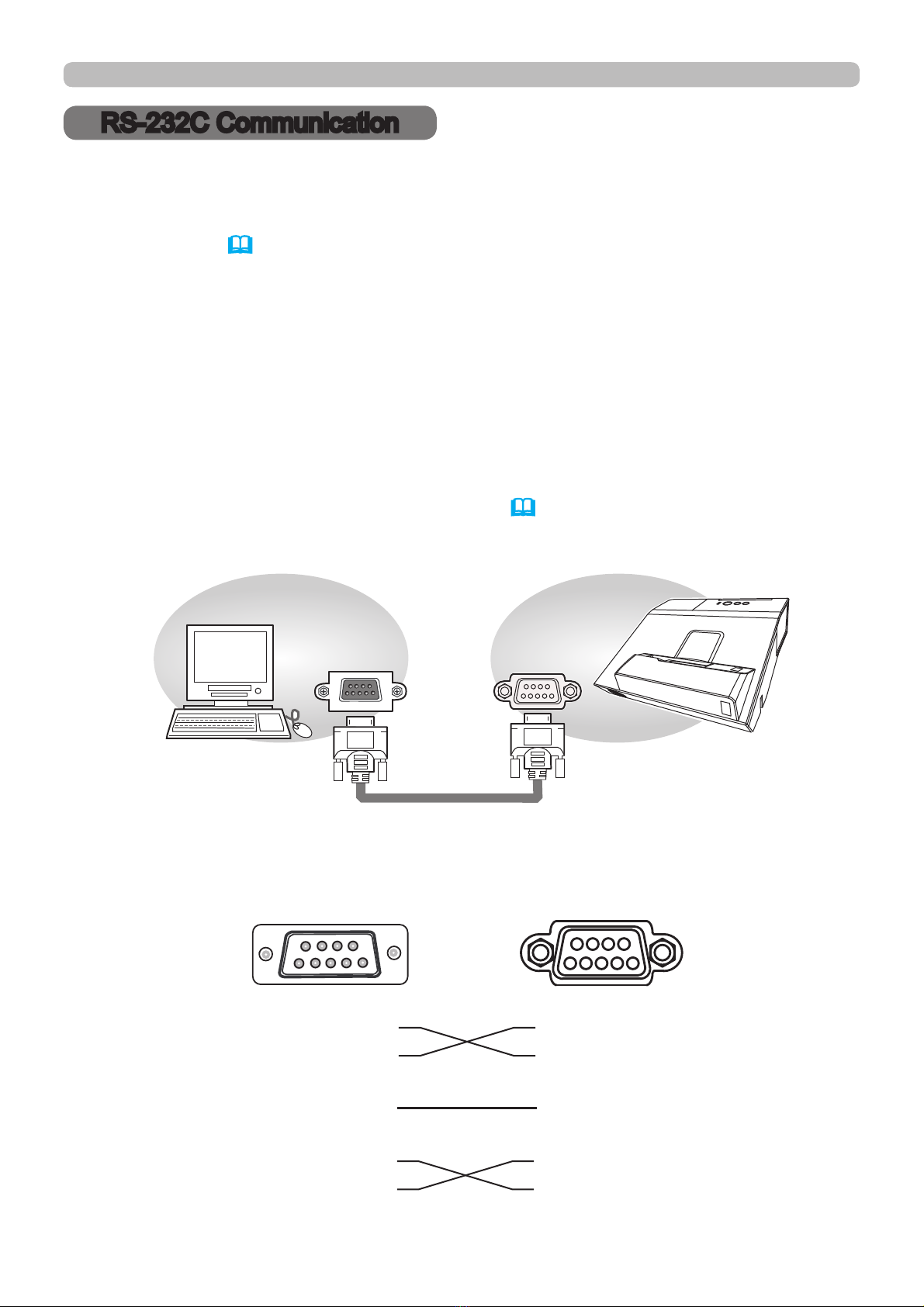 RS-232C Communication