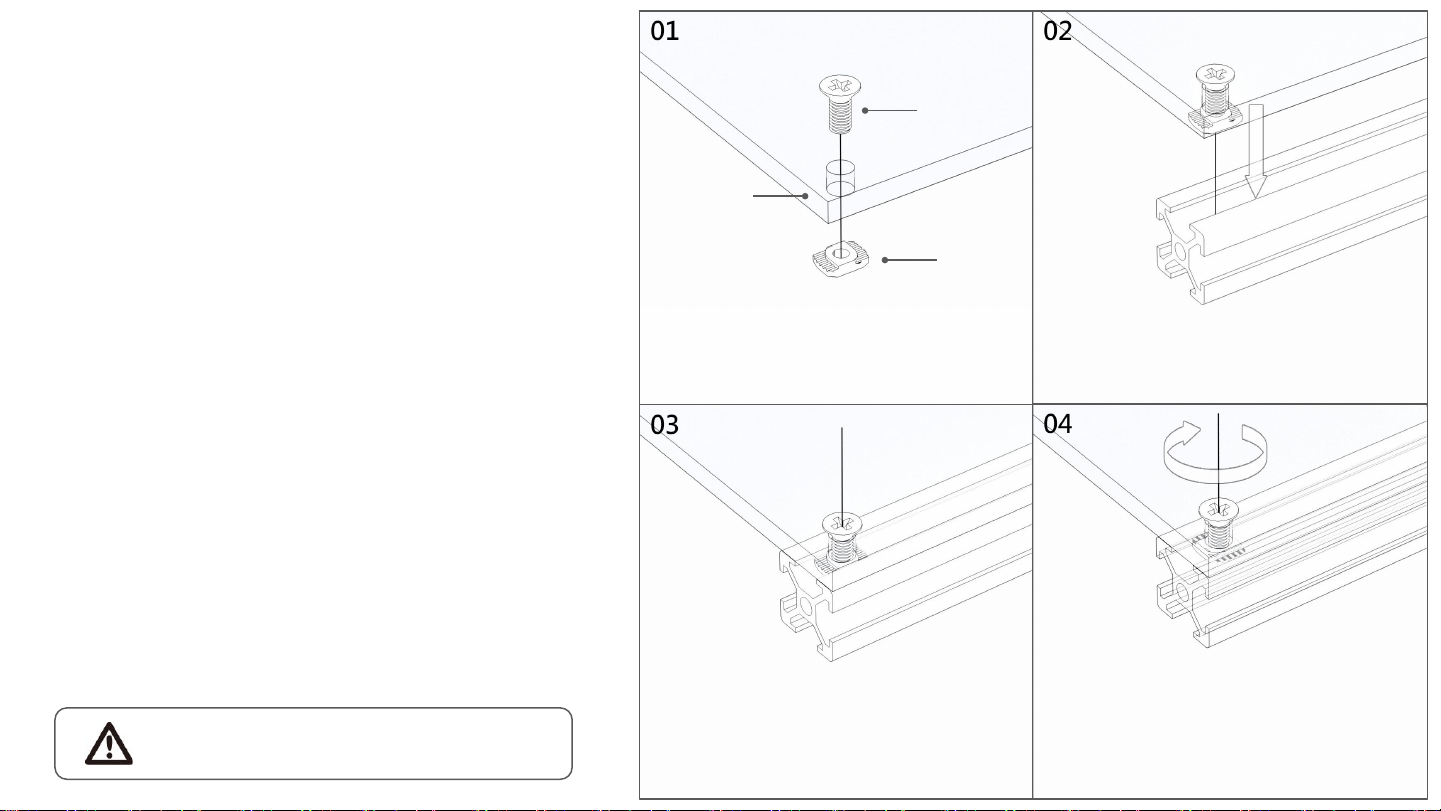 01

02

03

04