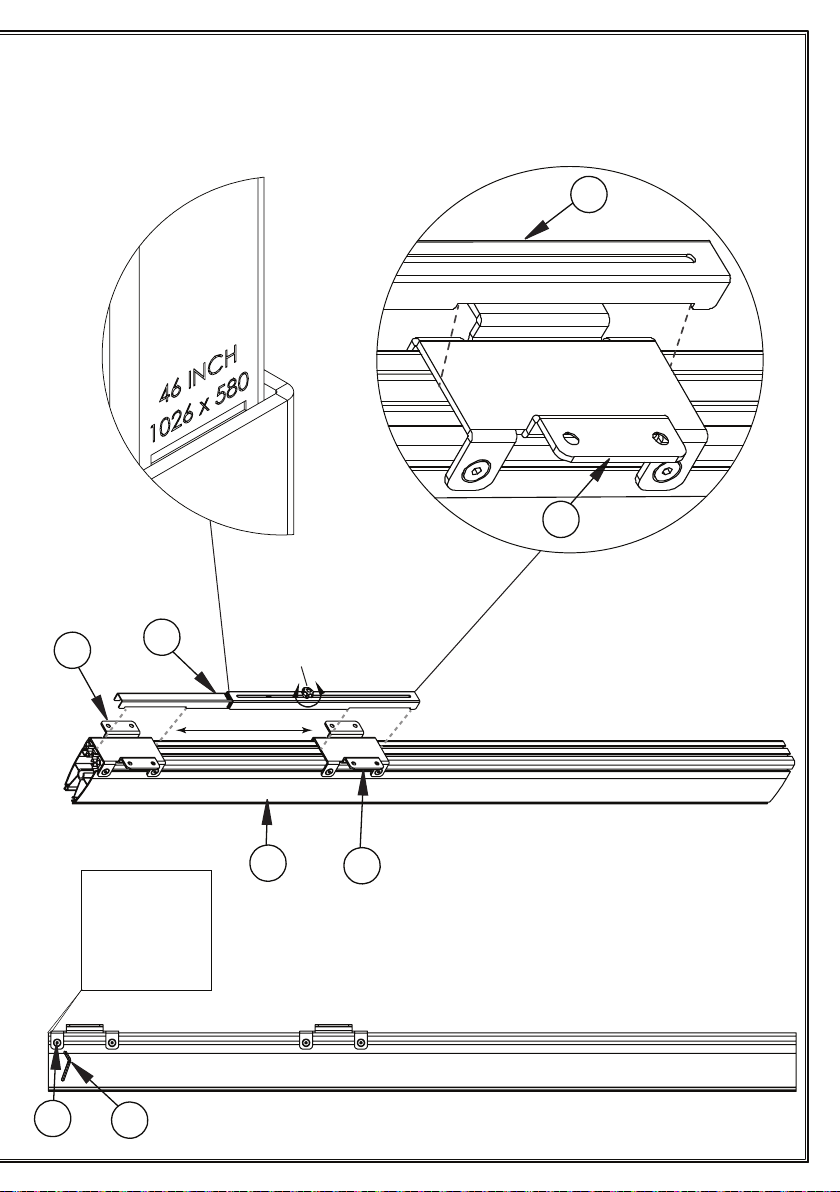 46 INCH
1026 x 580