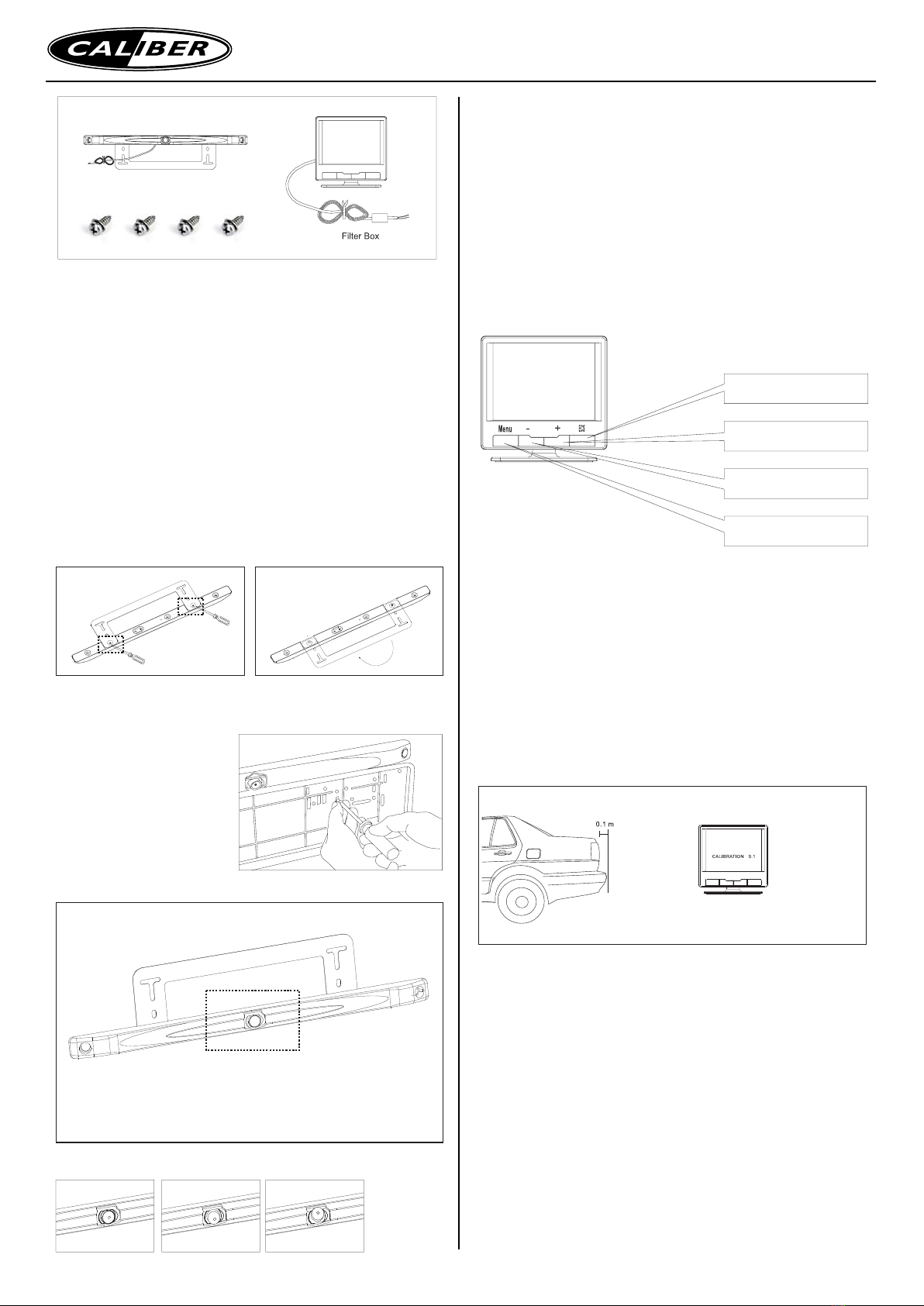 CALIBER

Filter Box

Menu - + ECS

0.1 m

CALIBRATION 0.1