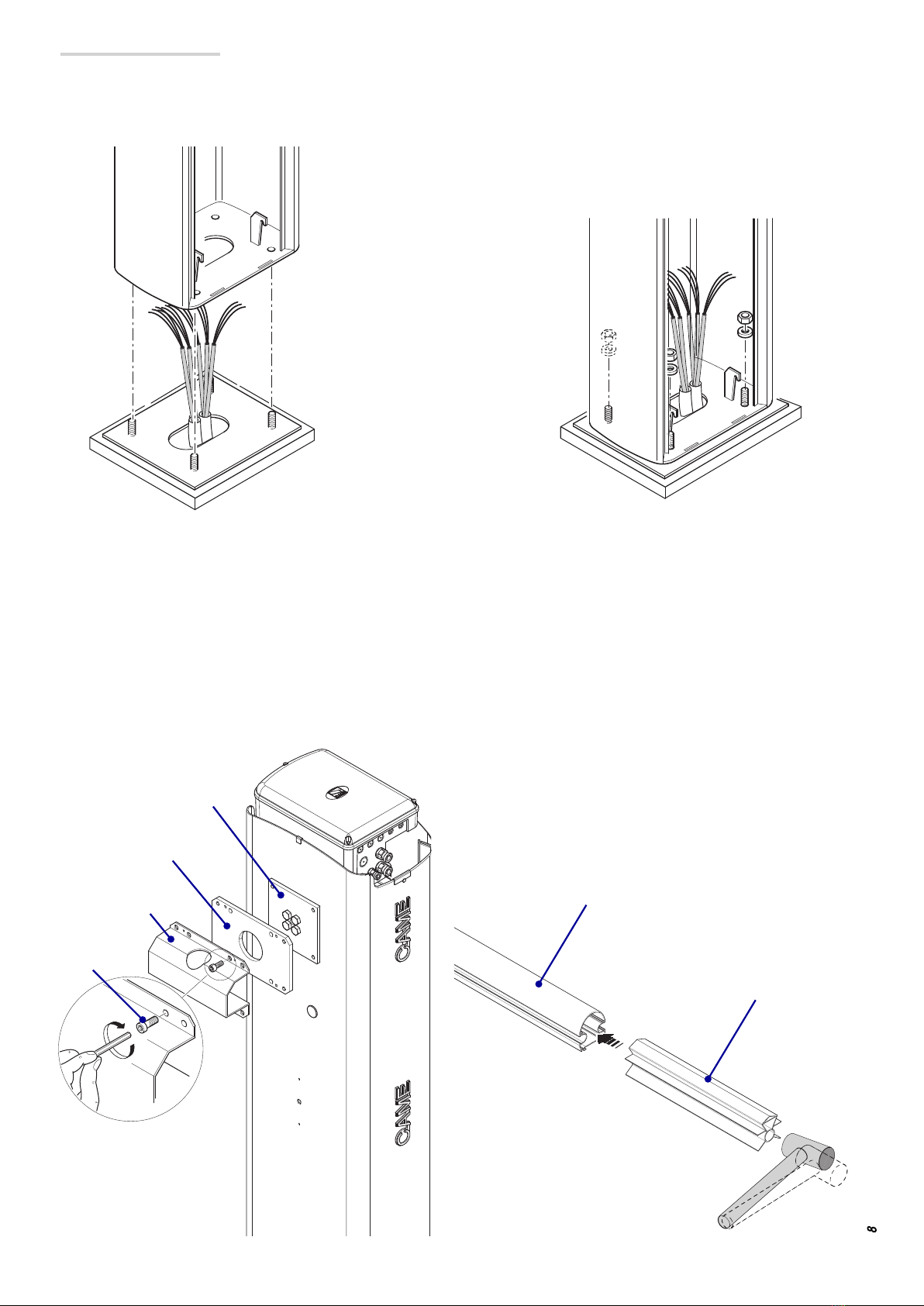 CAME

CAME

8