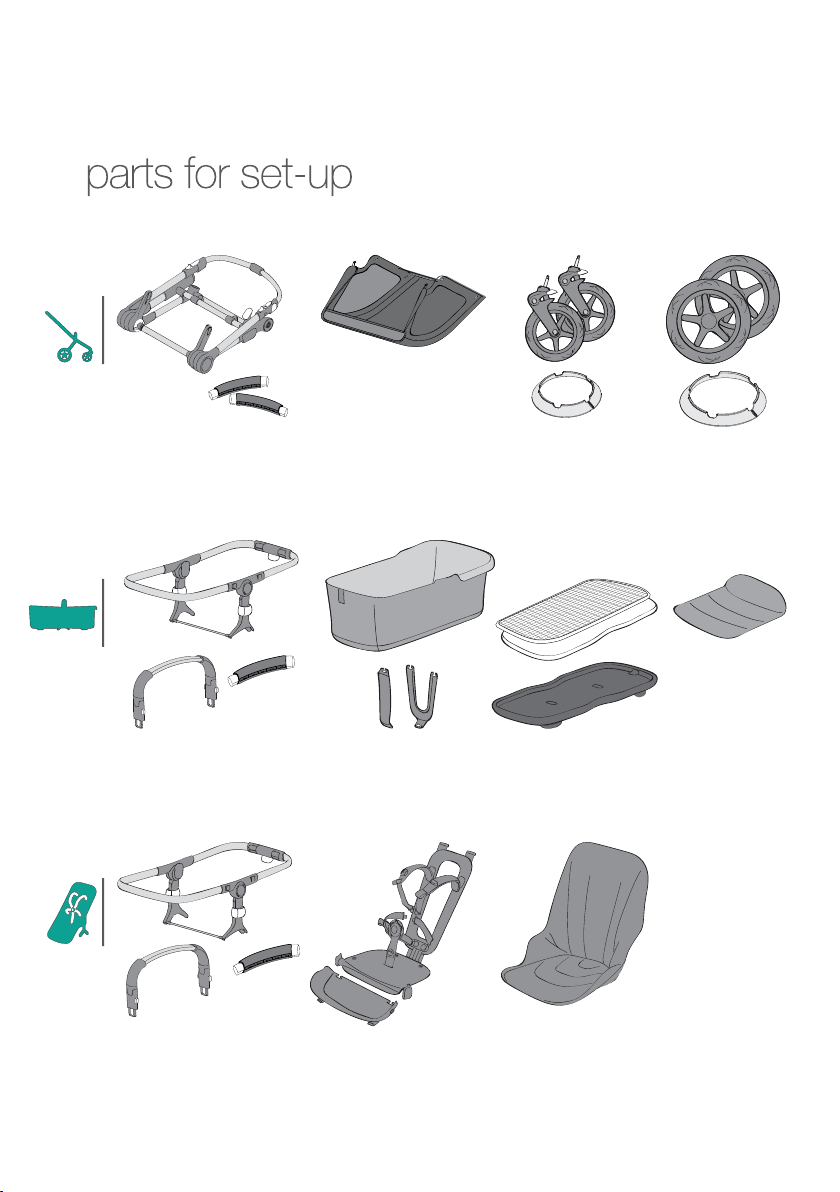 parts for set-up