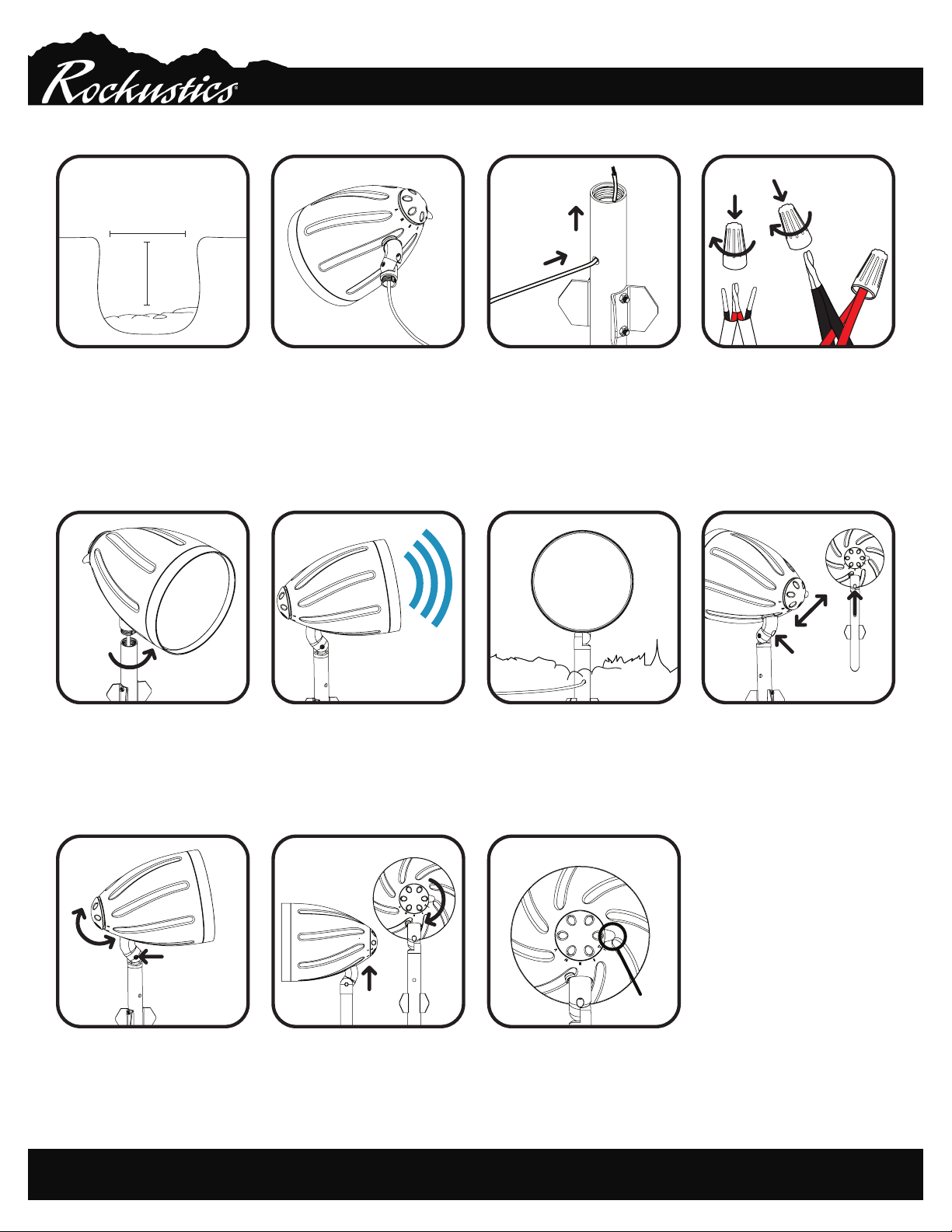 Rockustics®