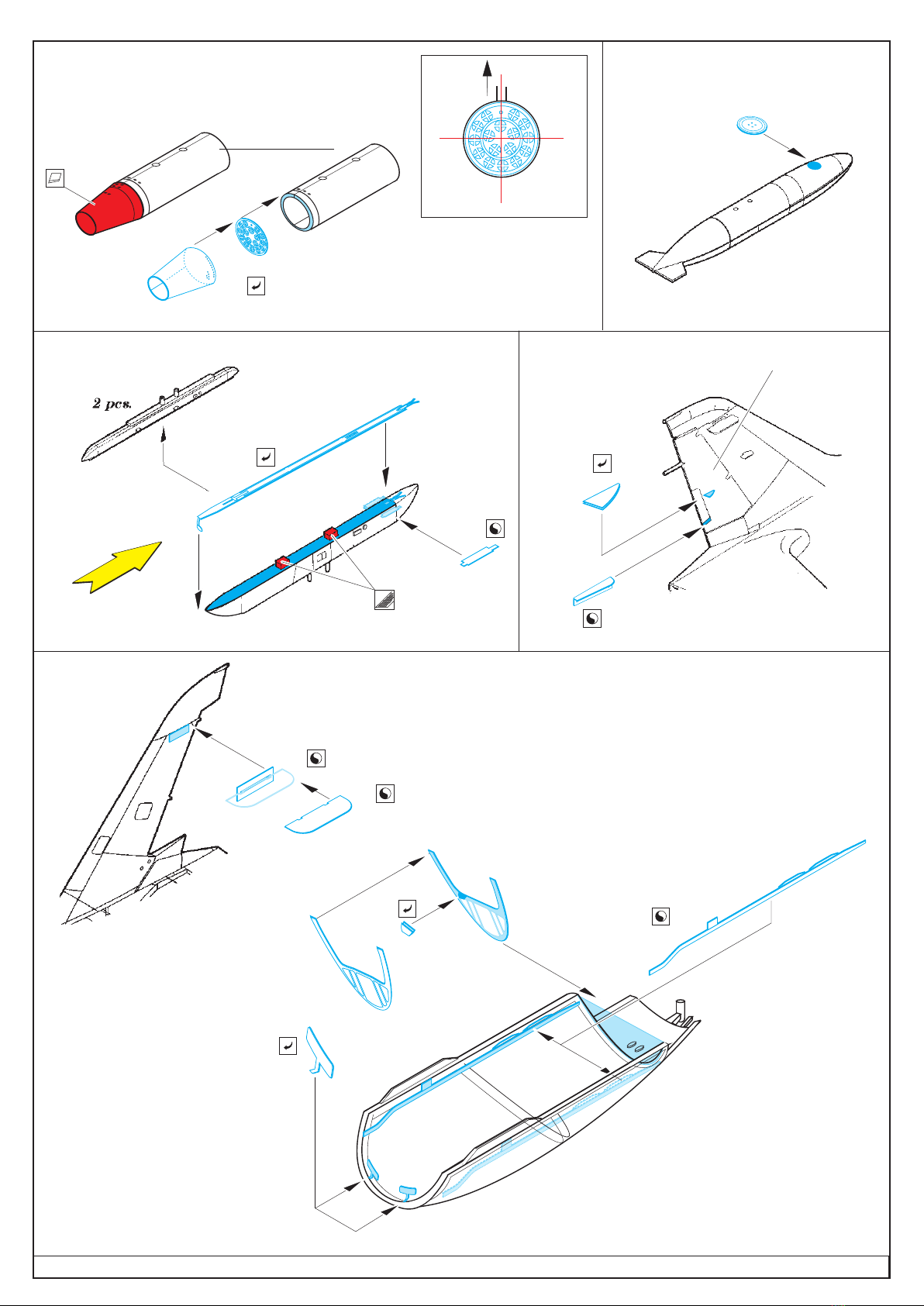 2 pcs.