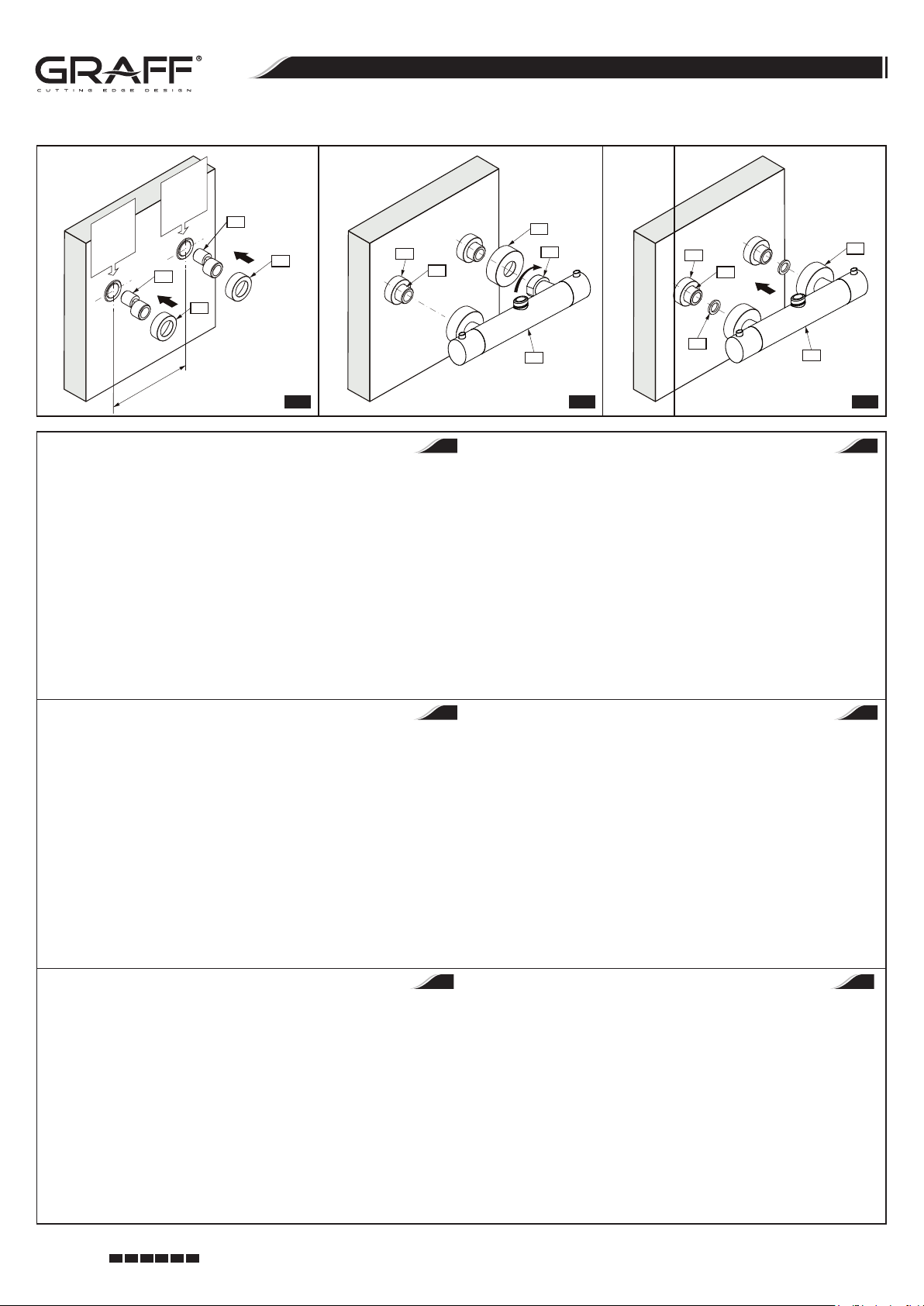 GRAFF®
CUTTING EDGE DESIGN