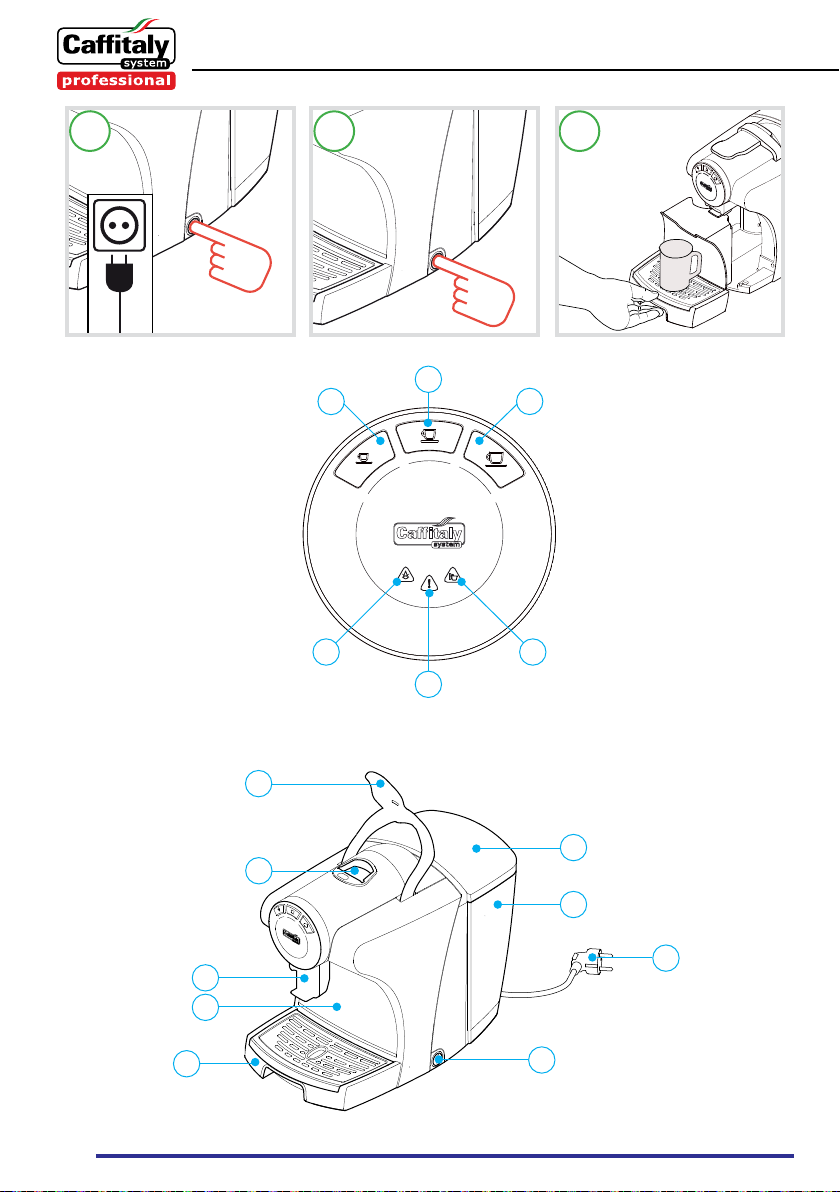 Caffitaly system professional

Caffitaly system