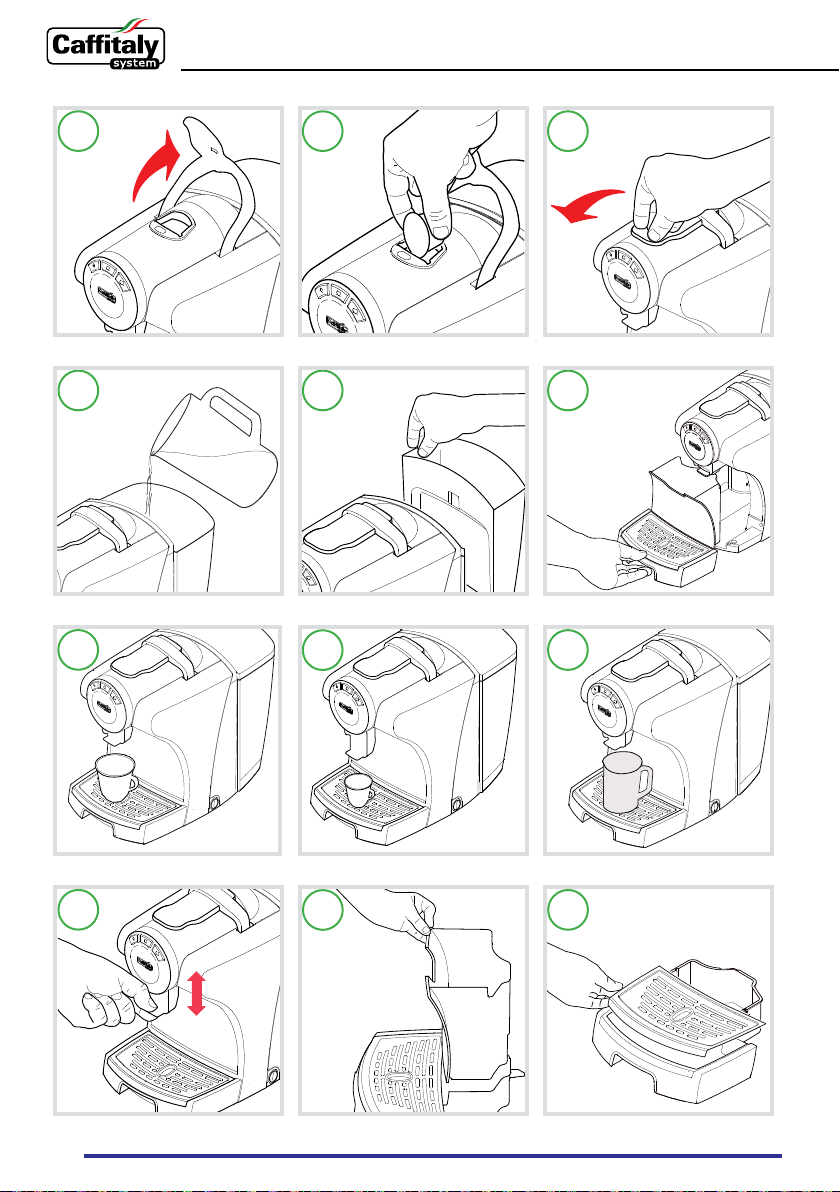 Caffitaly
system