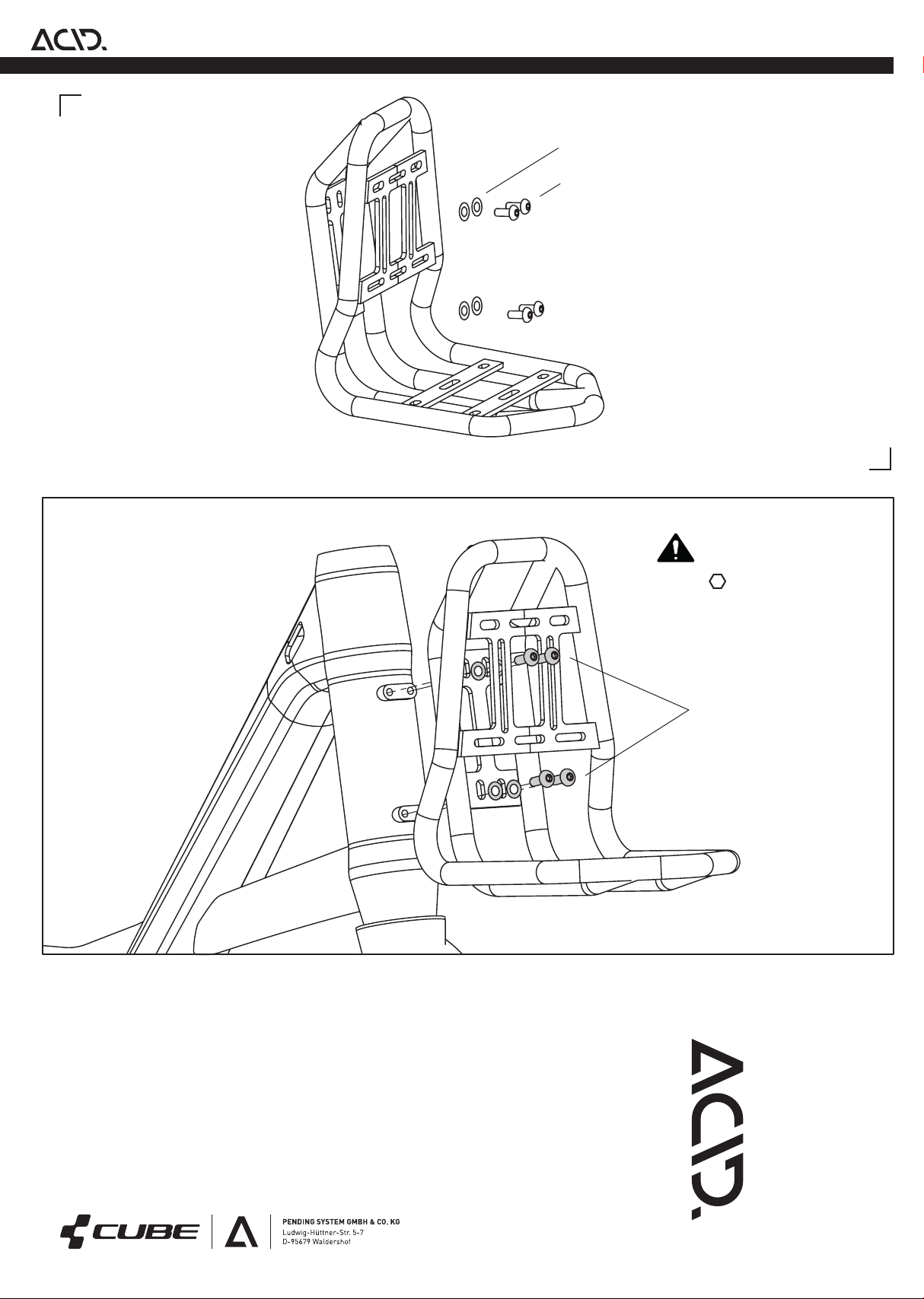 ACID.

ACID.

CUBE

PENDING SYSTEM GMBH & CO. KG
Ludwig-Hüttner-Str. 5-7
D-95679 Waldershof