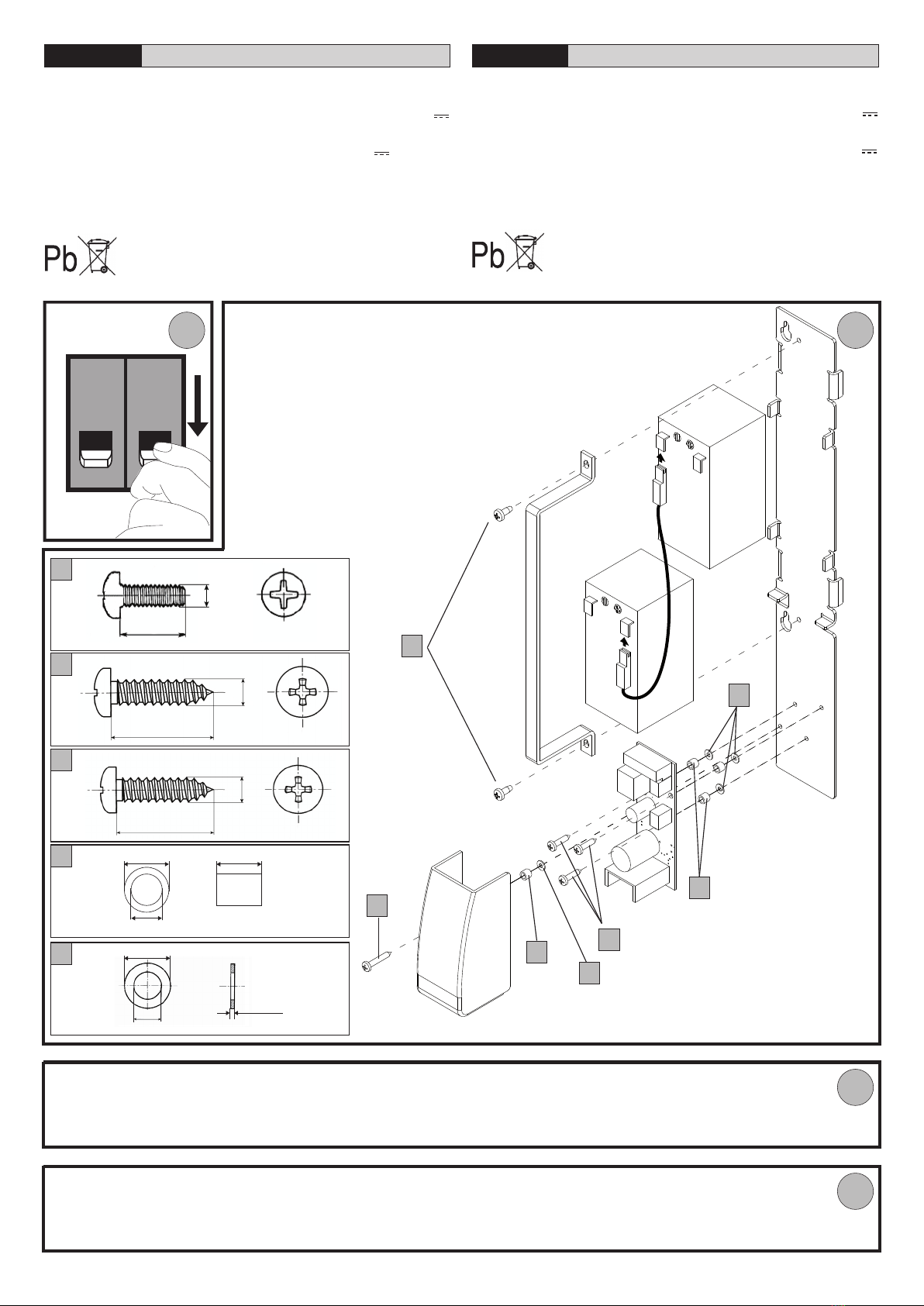 Pb

Pb