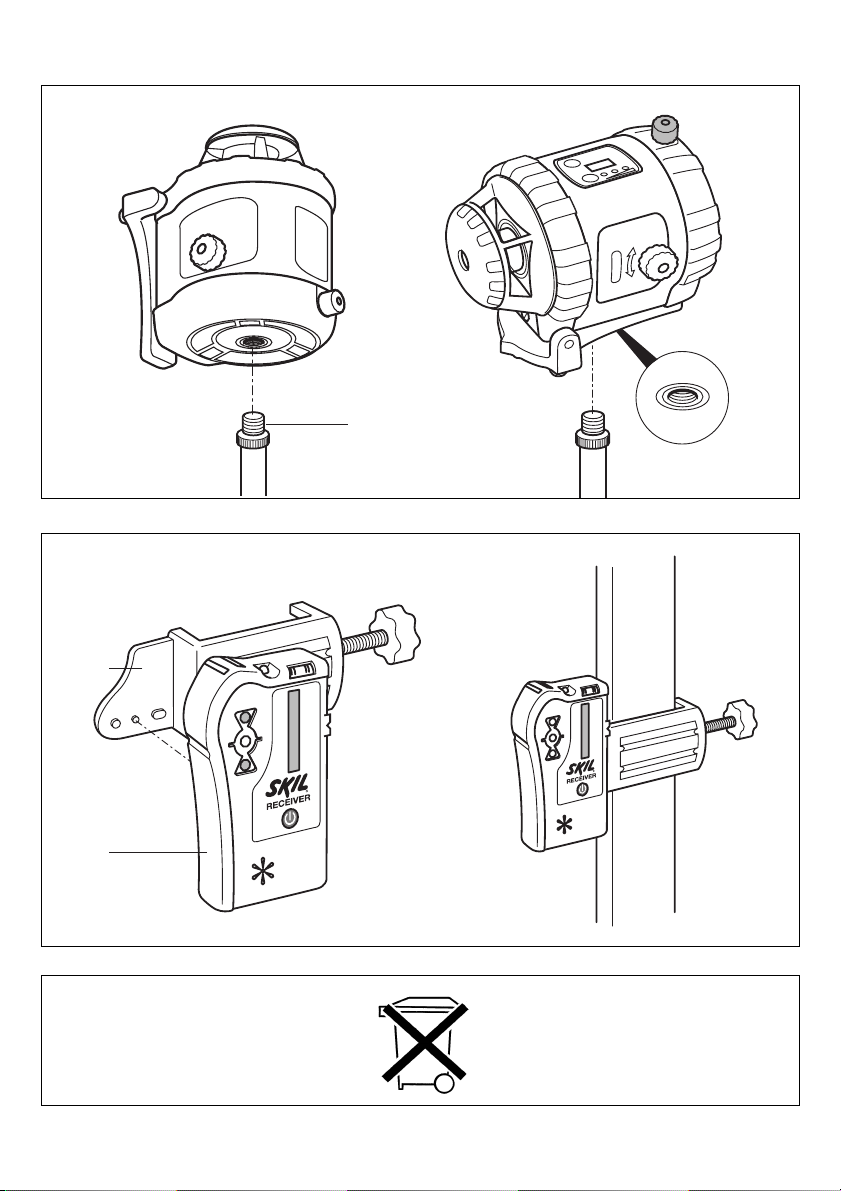 SKIL
RECEIVER

SKIL
RECEIVER