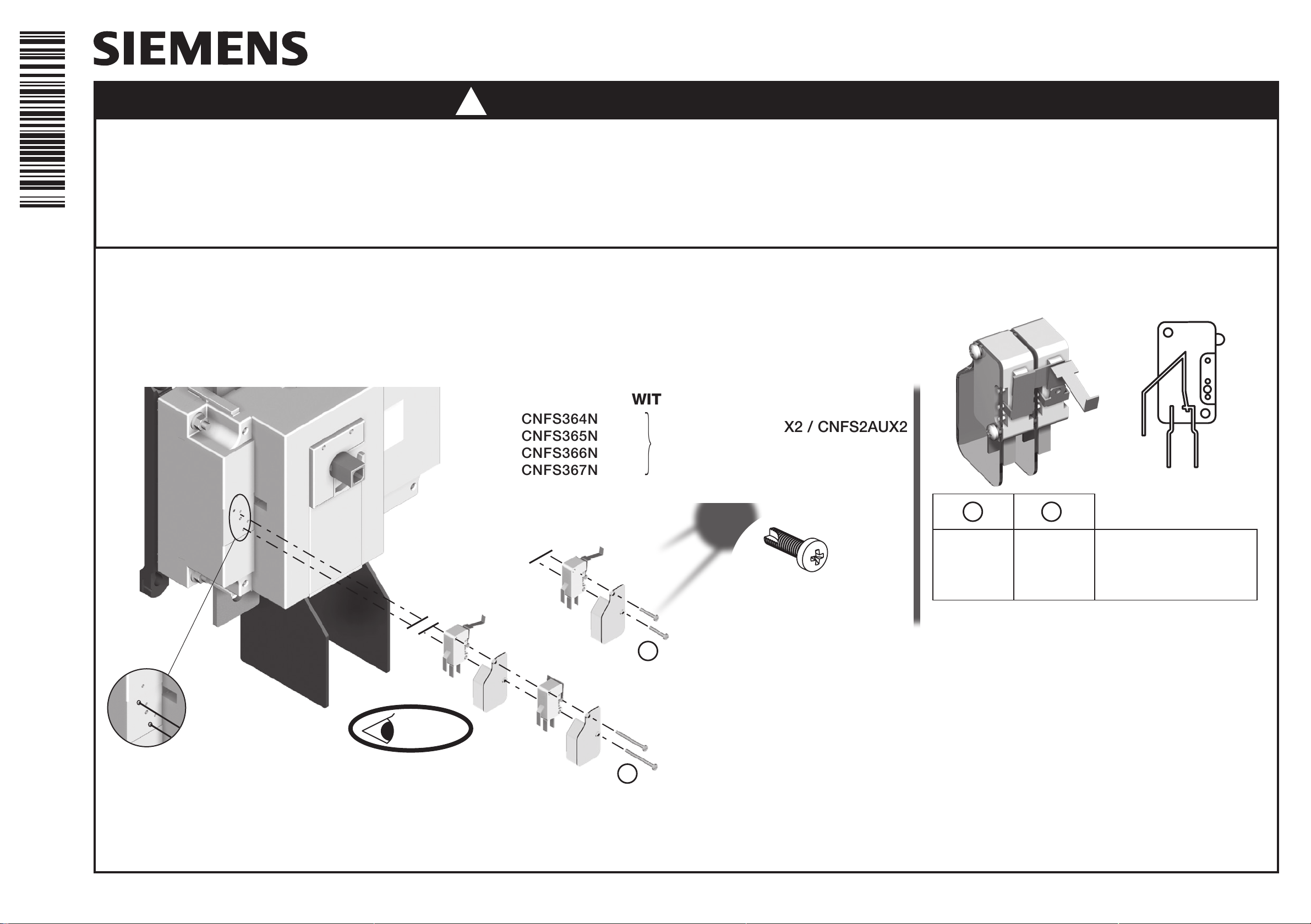 SIEMENS

WIT
CNFS364N
CNFS365N
CNFS366N
CNFS367N

X2 / CNFS2AUX2