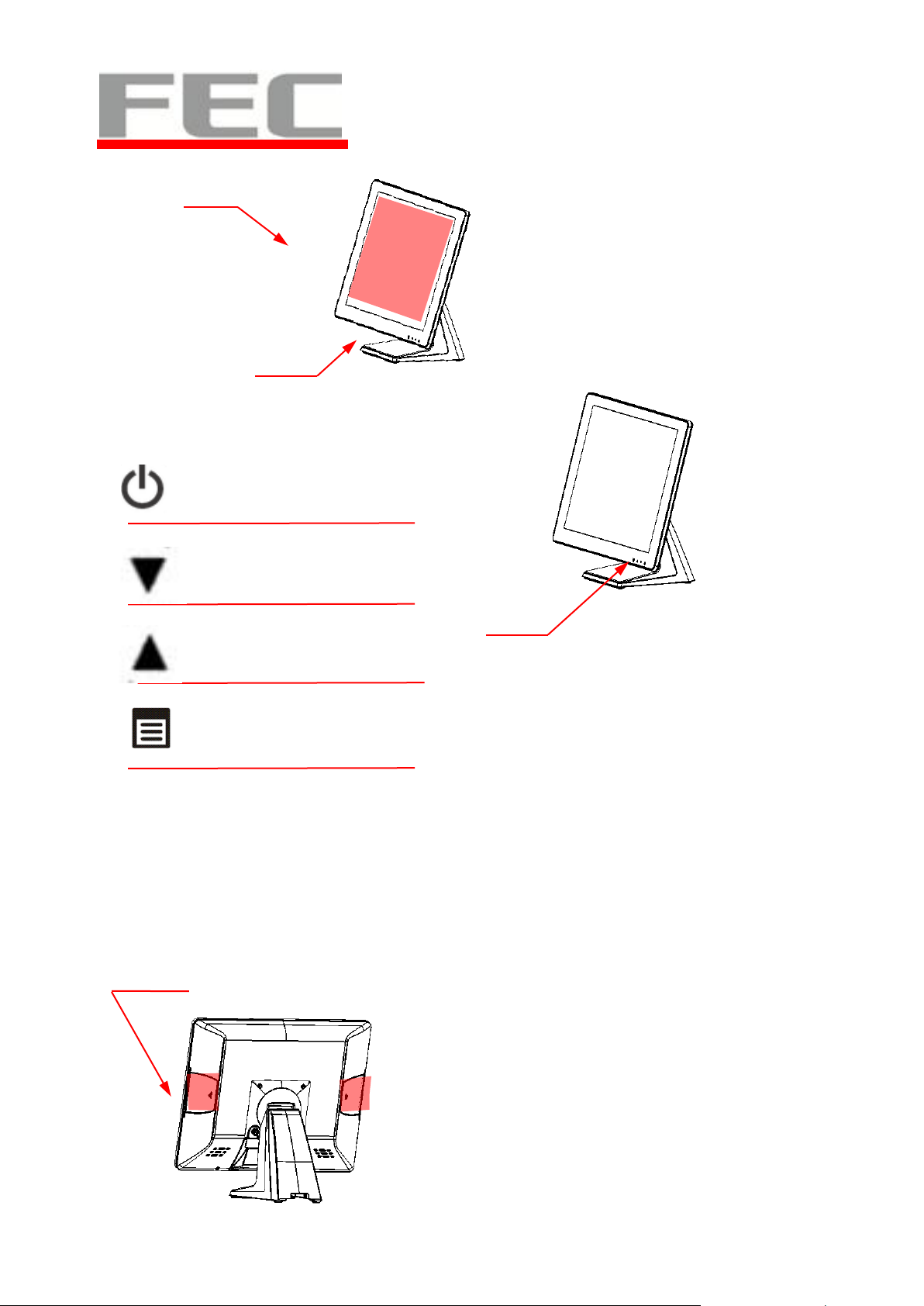 FEC