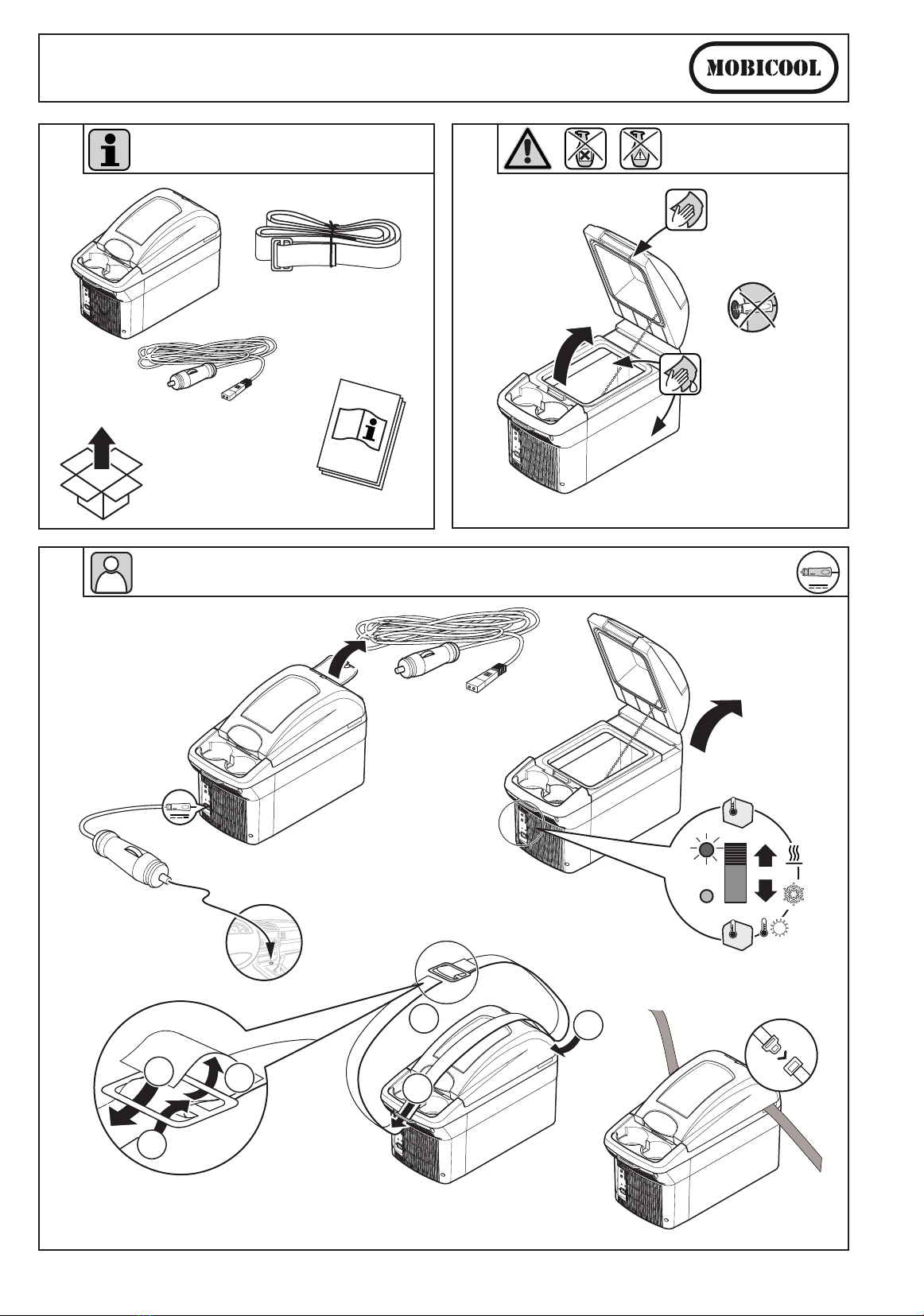 MOBICOOL