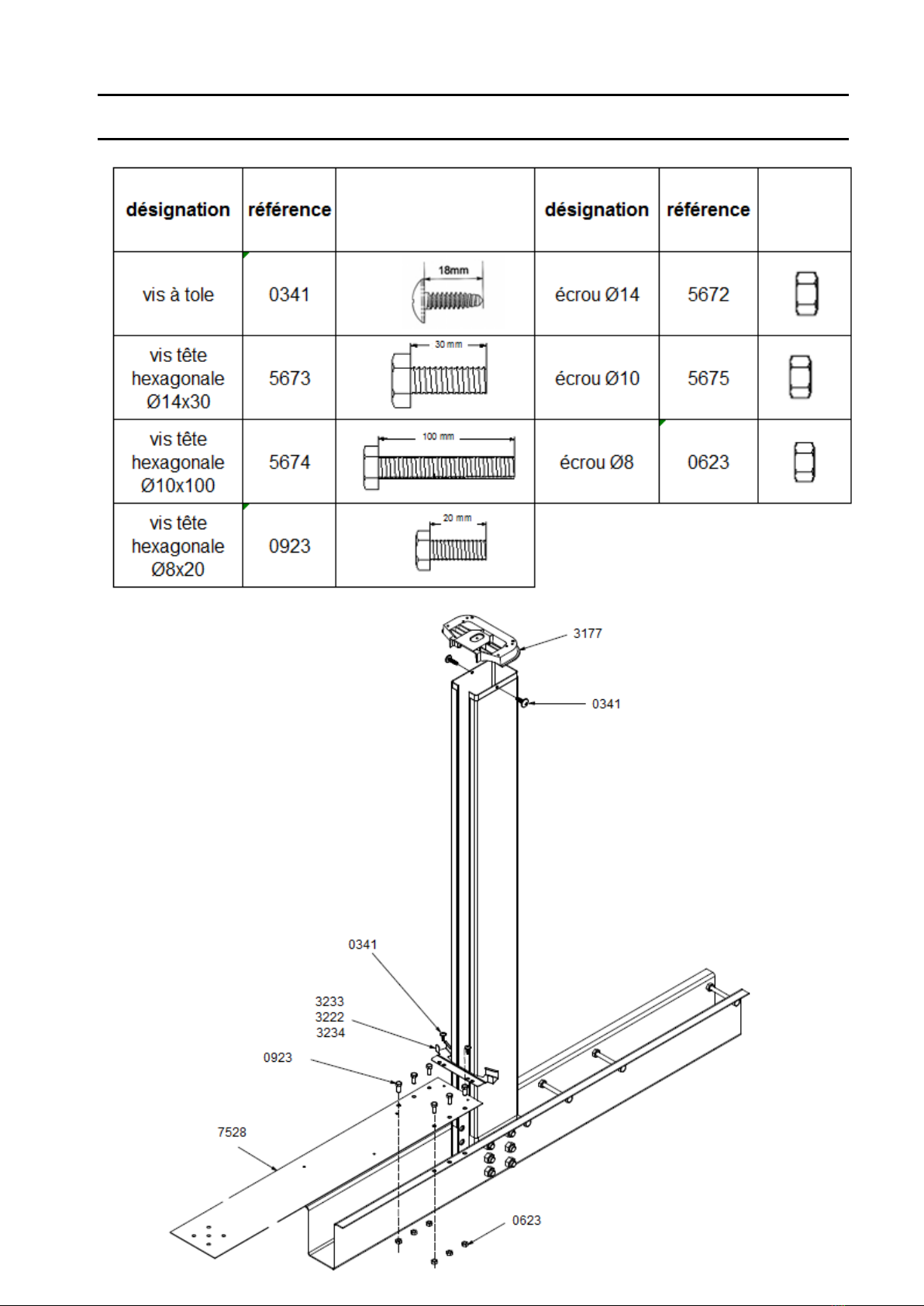 | désignation | référence | | désignation | référence | |
|---|---|---|---|---|---|
| vis à tole | 0341 | 18mm | écrou Ø14 | 5672 | |
| vis tête hexagonale Ø14x30 | 5673 | 30 mm | écrou Ø10 | 5675 | |
| vis tête hexagonale Ø10x100 | 5674 | 100 mm | écrou Ø8 | 0623 | |
| vis tête hexagonale Ø8x20 | 0923 | 20 mm | | | |

3177
0341
0341
3233
3222
3234
0923
7528
0623