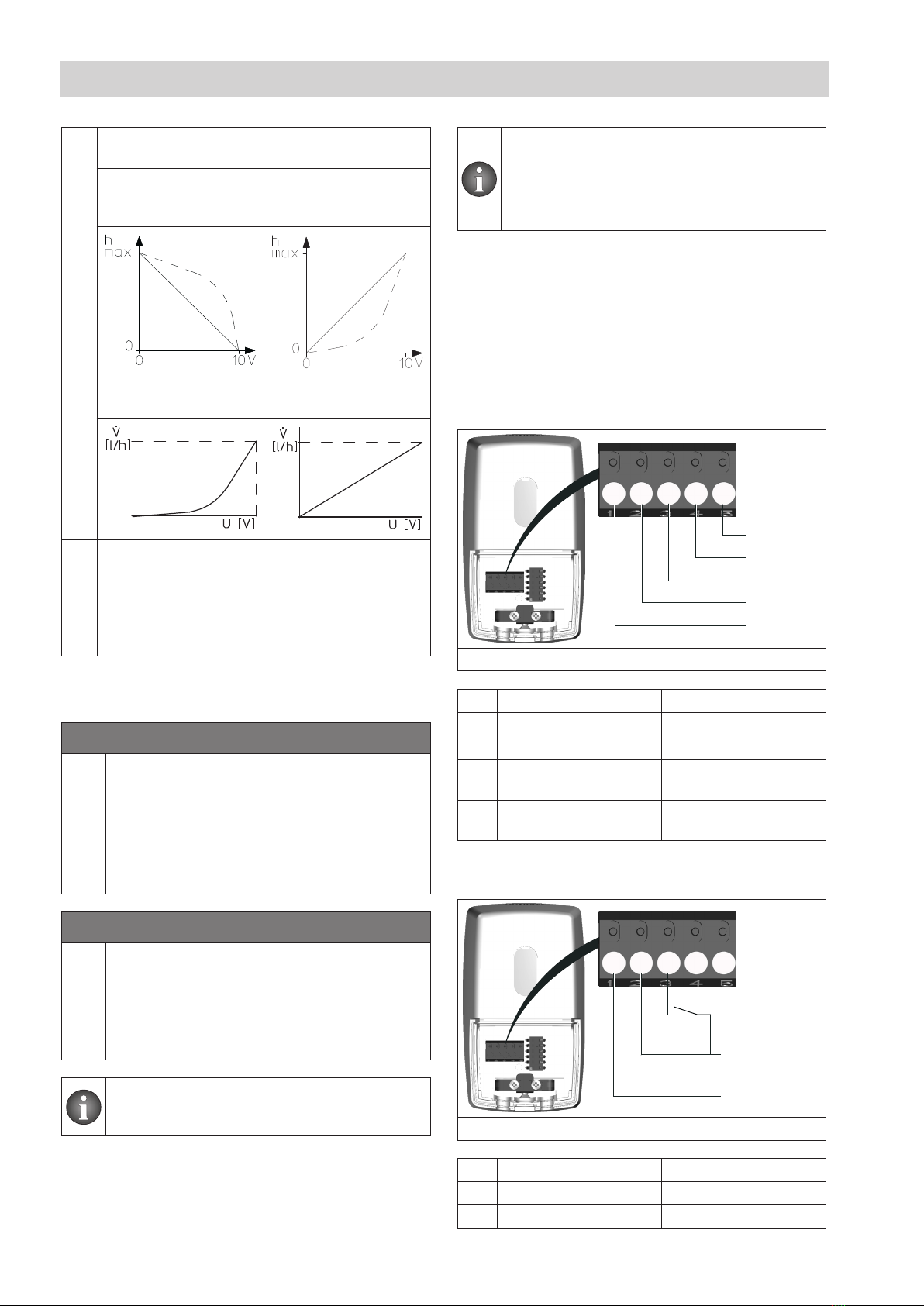 h max

0

0

10 V

h max

0

0

10 V

$\dot{V}$ [l/h]

U [V]

$\dot{V}$ [l/h]

U [V]

1 2 3 4 5

1 2 3 4 5