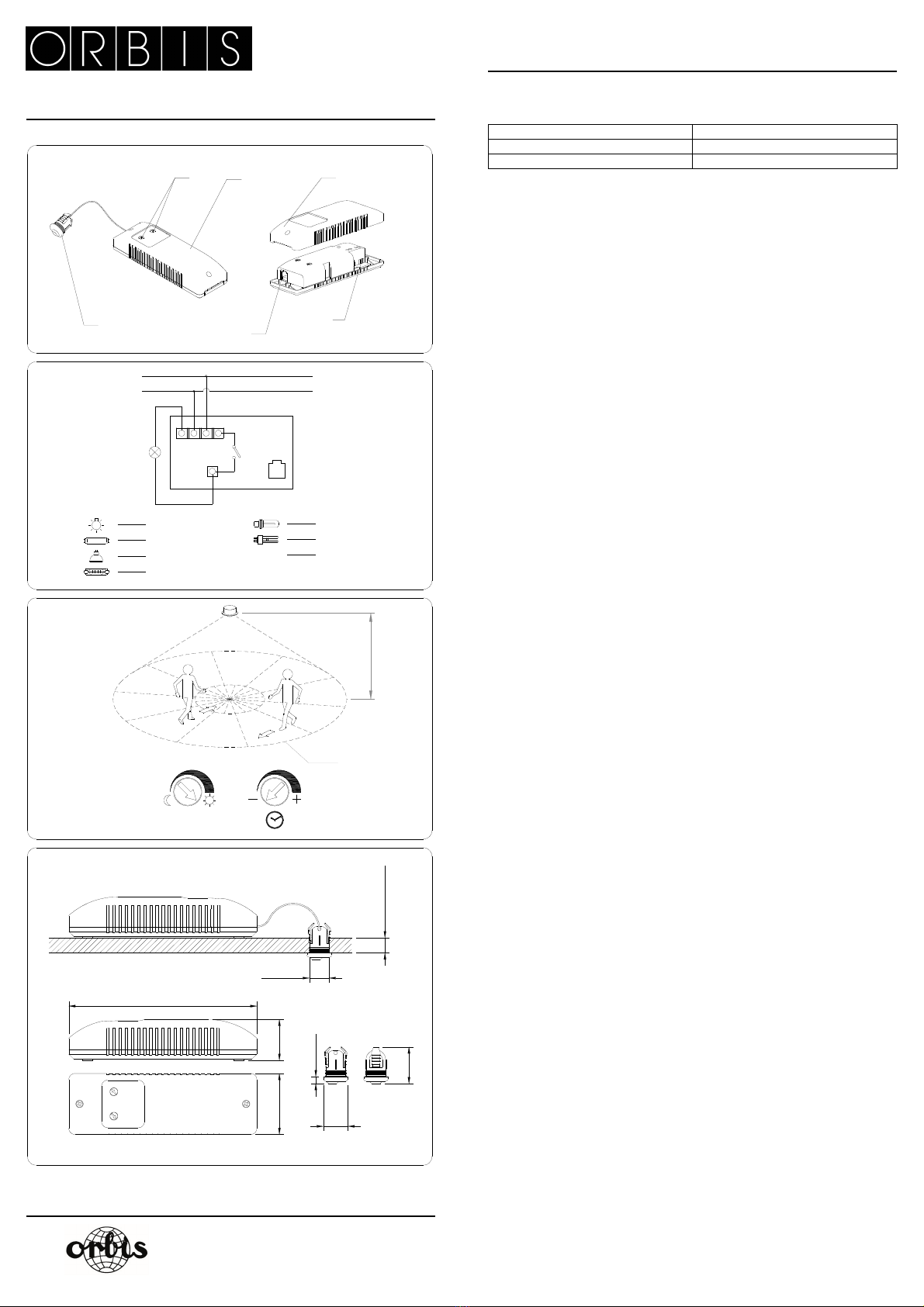 ORBIS

orbis