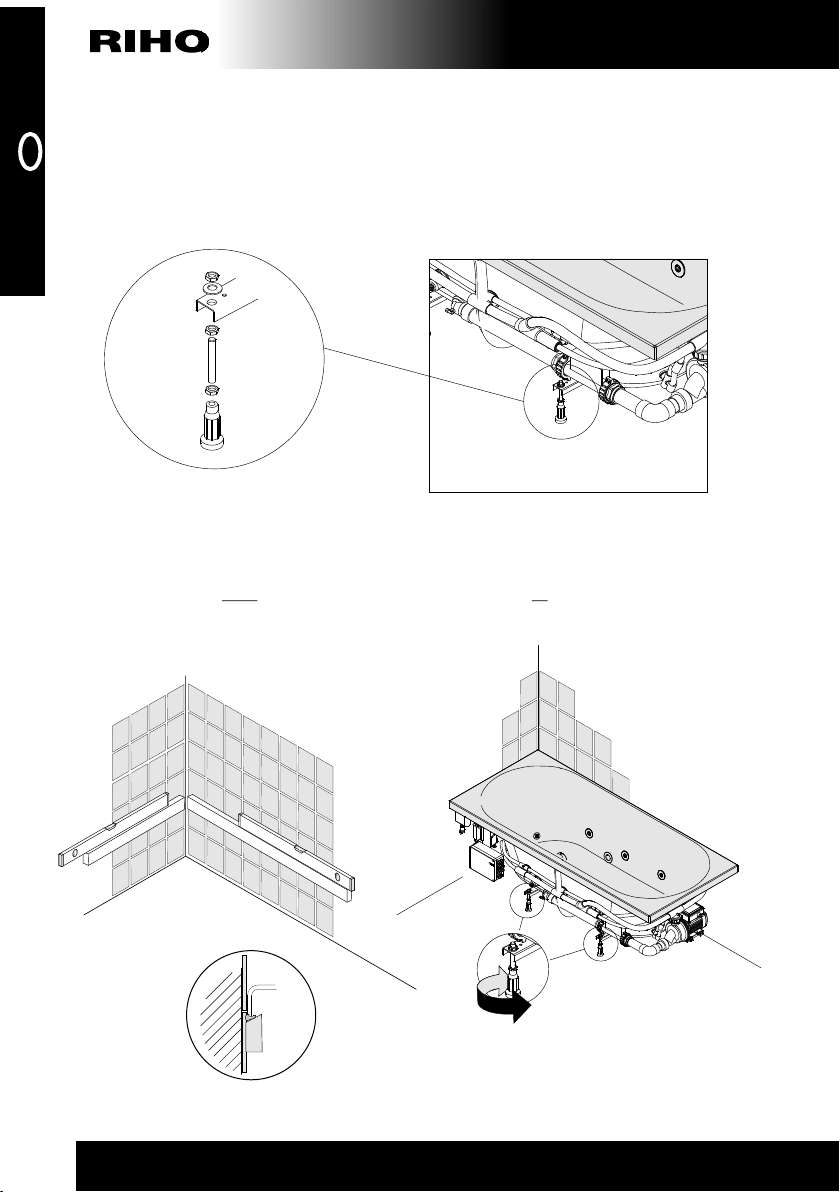 RIHO

0