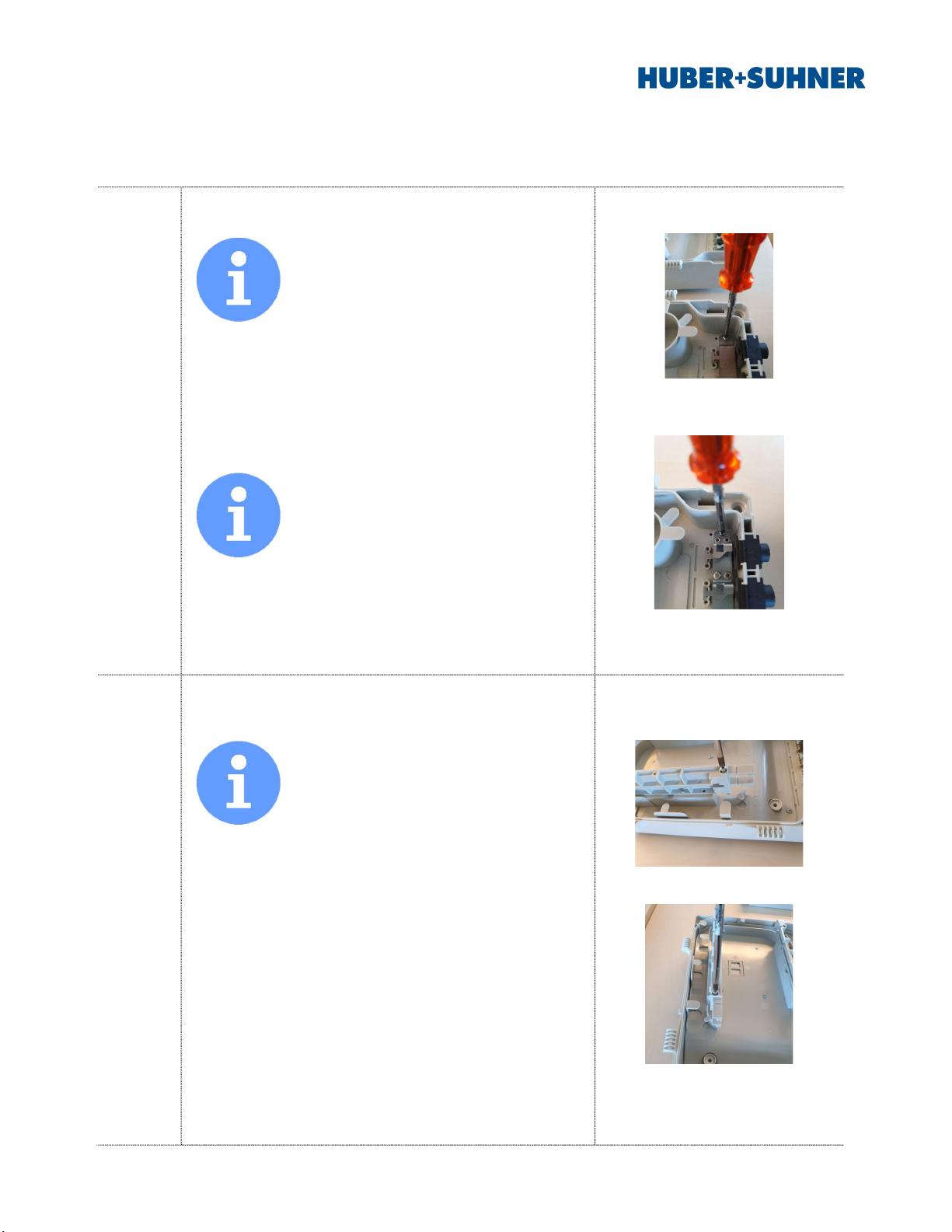 HUBER+SUHNER