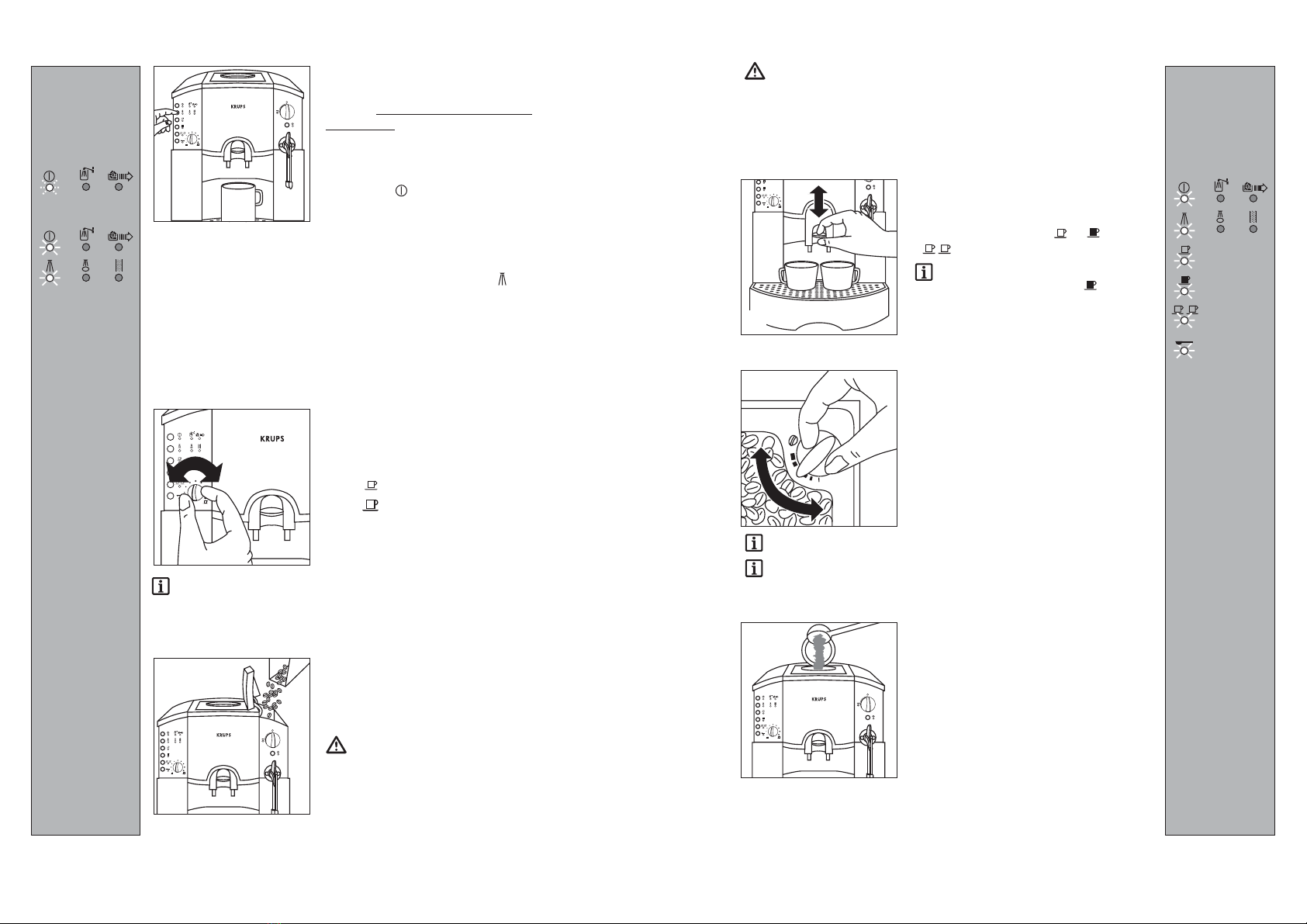 KRUPS

KRUPS

KRUPS

KRUPS