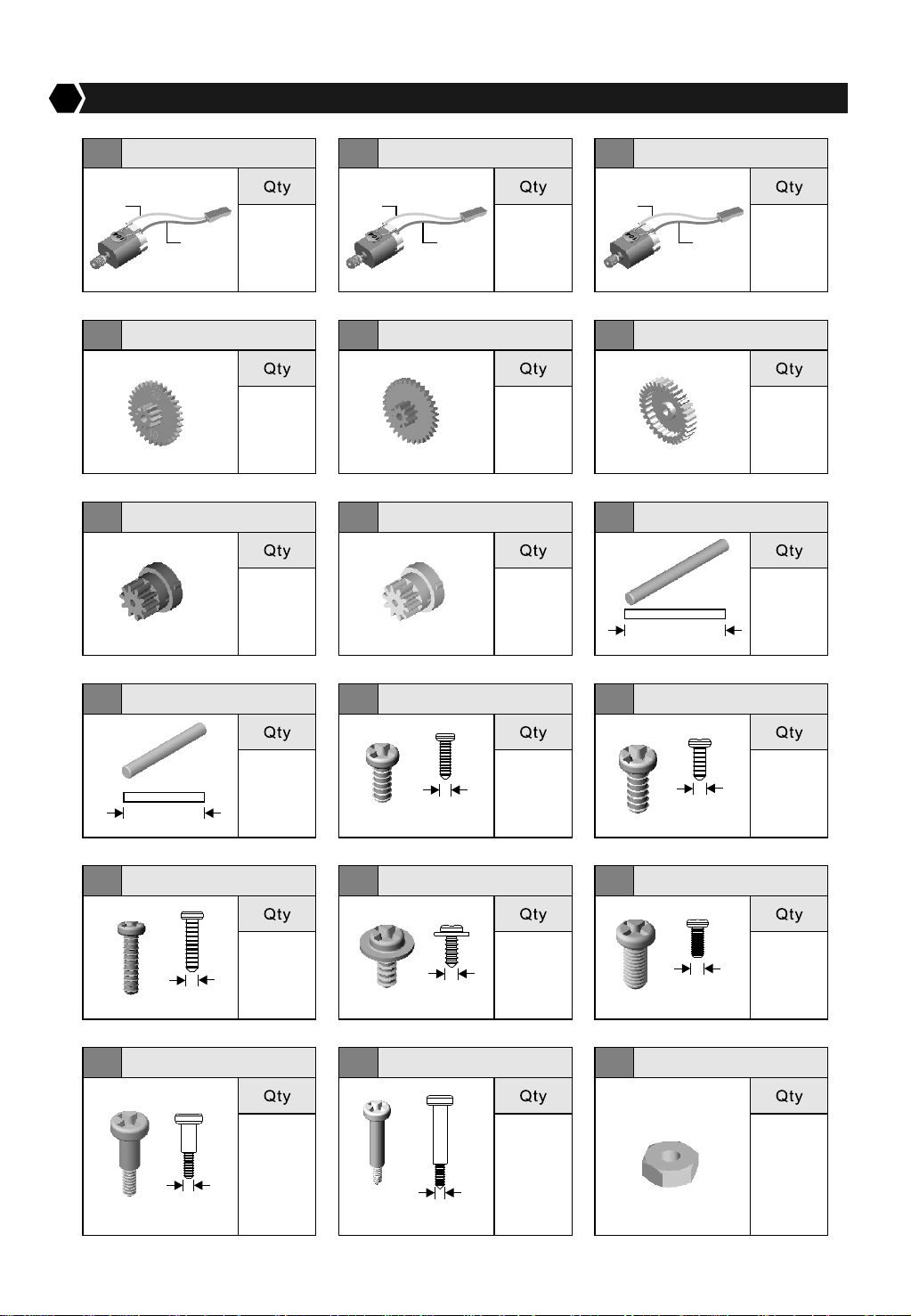 Qty

Qty

Qty

Qty

Qty

Qty

Qty

Qty

Qty

Qty

Qty

Qty

Qty

Qty

Qty

Qty

Qty

Qty