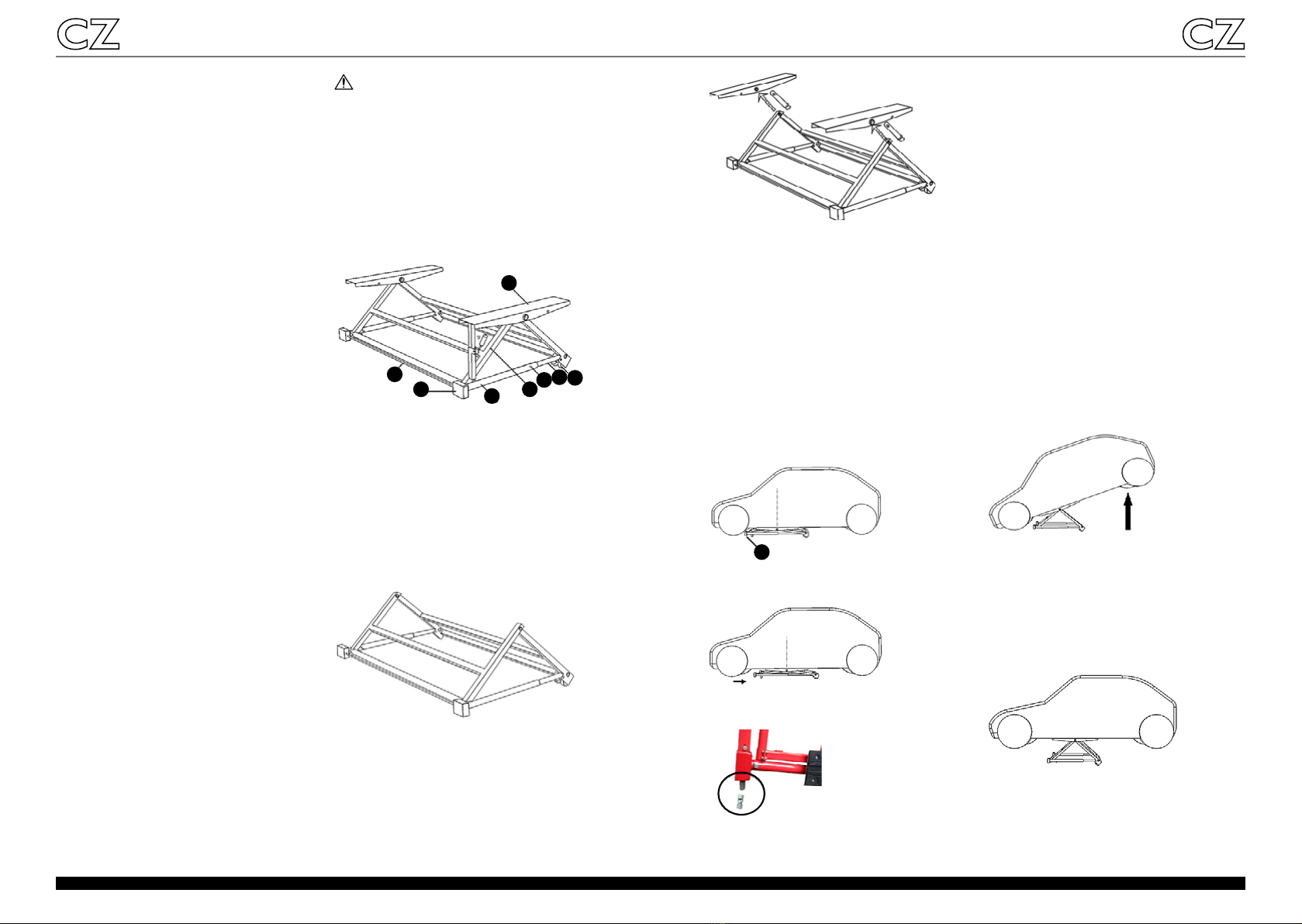 CZ

CZ