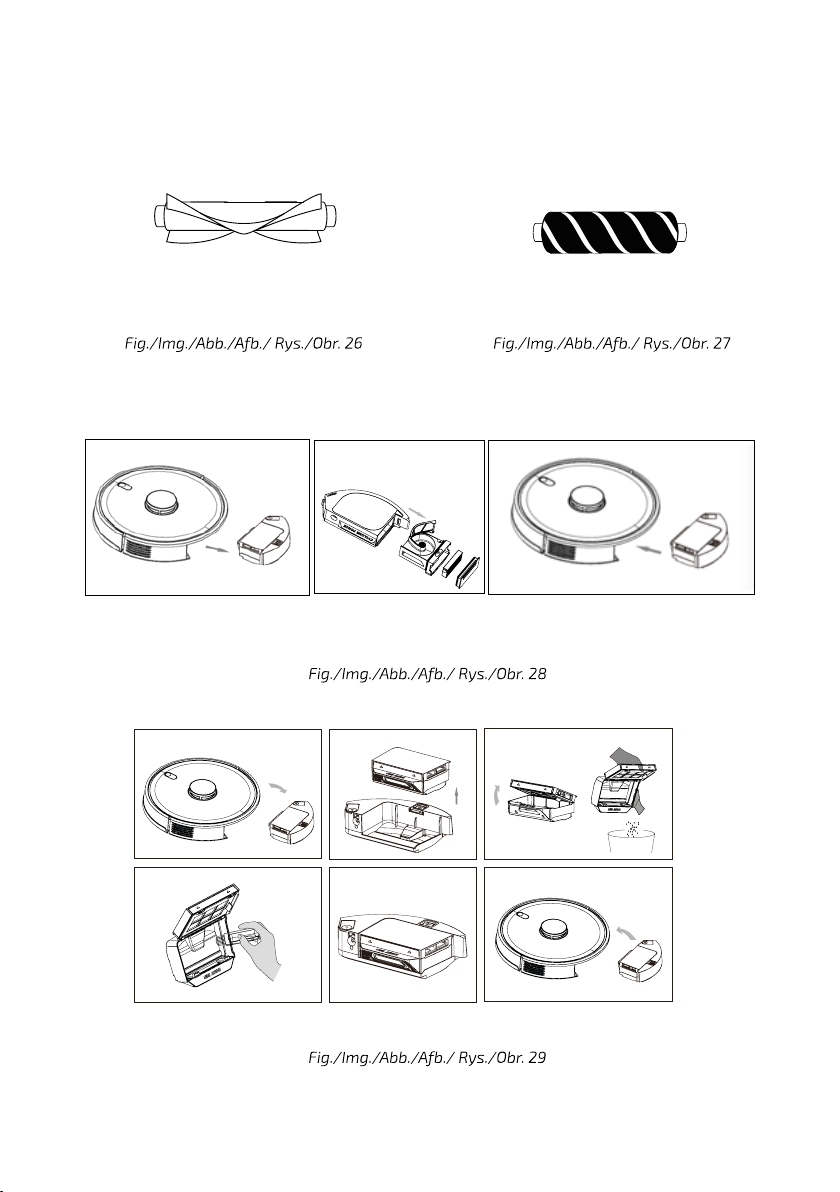 Fig./Img./Abb./Afb./ Rys./Obr. 26

Fig./Img./Abb./Afb./ Rys./Obr. 27

Fig./Img./Abb./Afb./ Rys./Obr. 28

Fig./Img./Abb./Afb./ Rys./Obr. 29