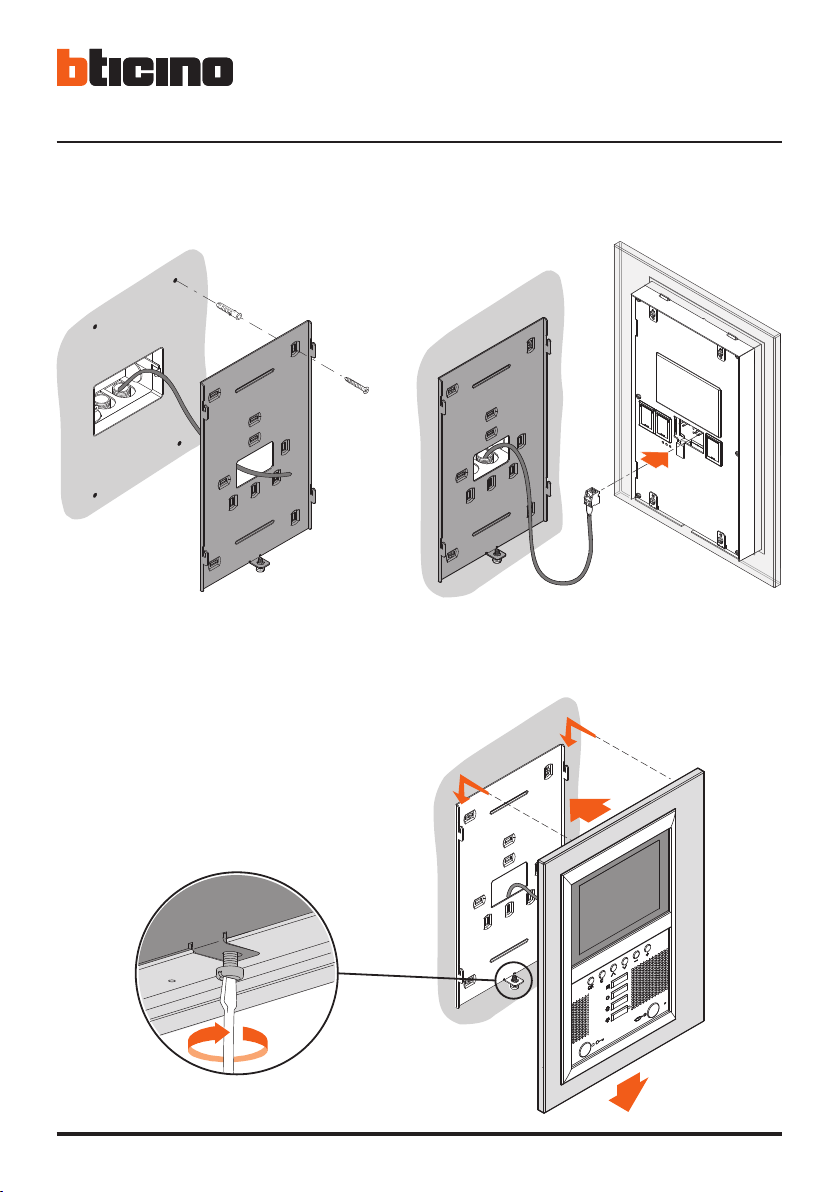 bticino