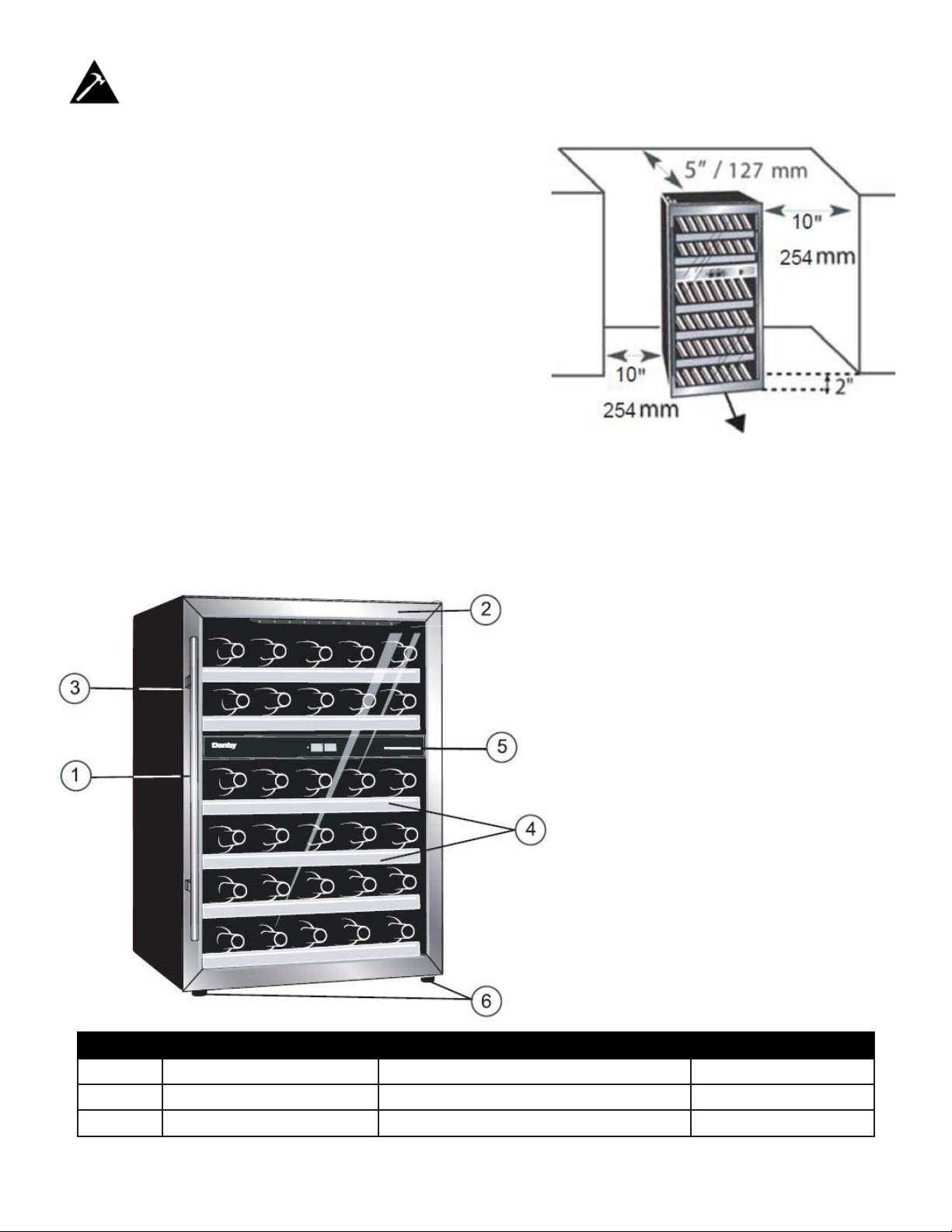 5" / 127 mm

10"

254 mm

10"

254 mm

2"

2

3

Danby

5

1

4

6