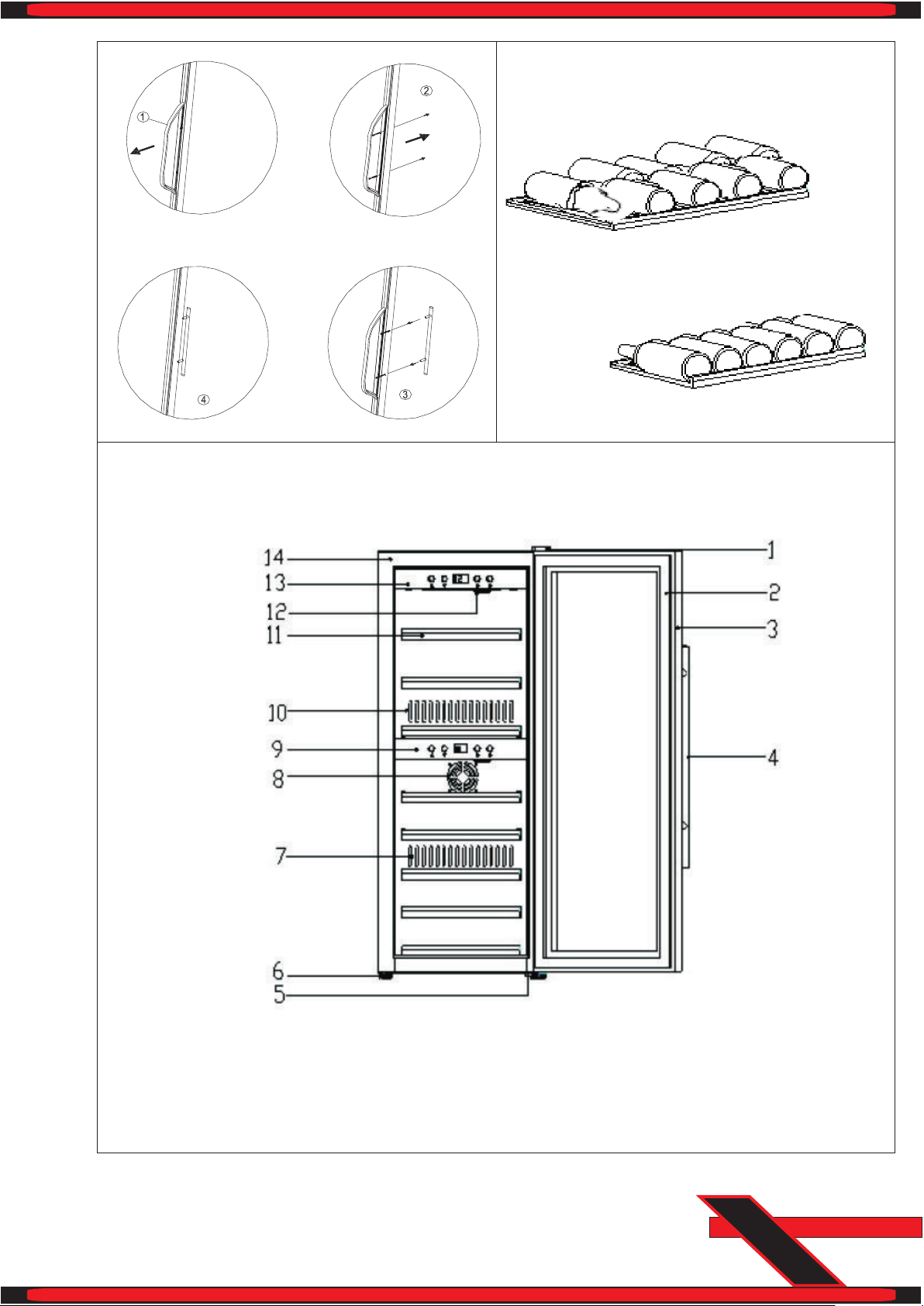 ①

②

④

③

14

13

12

11

10

9

8

7

6

5

1

2

3

4