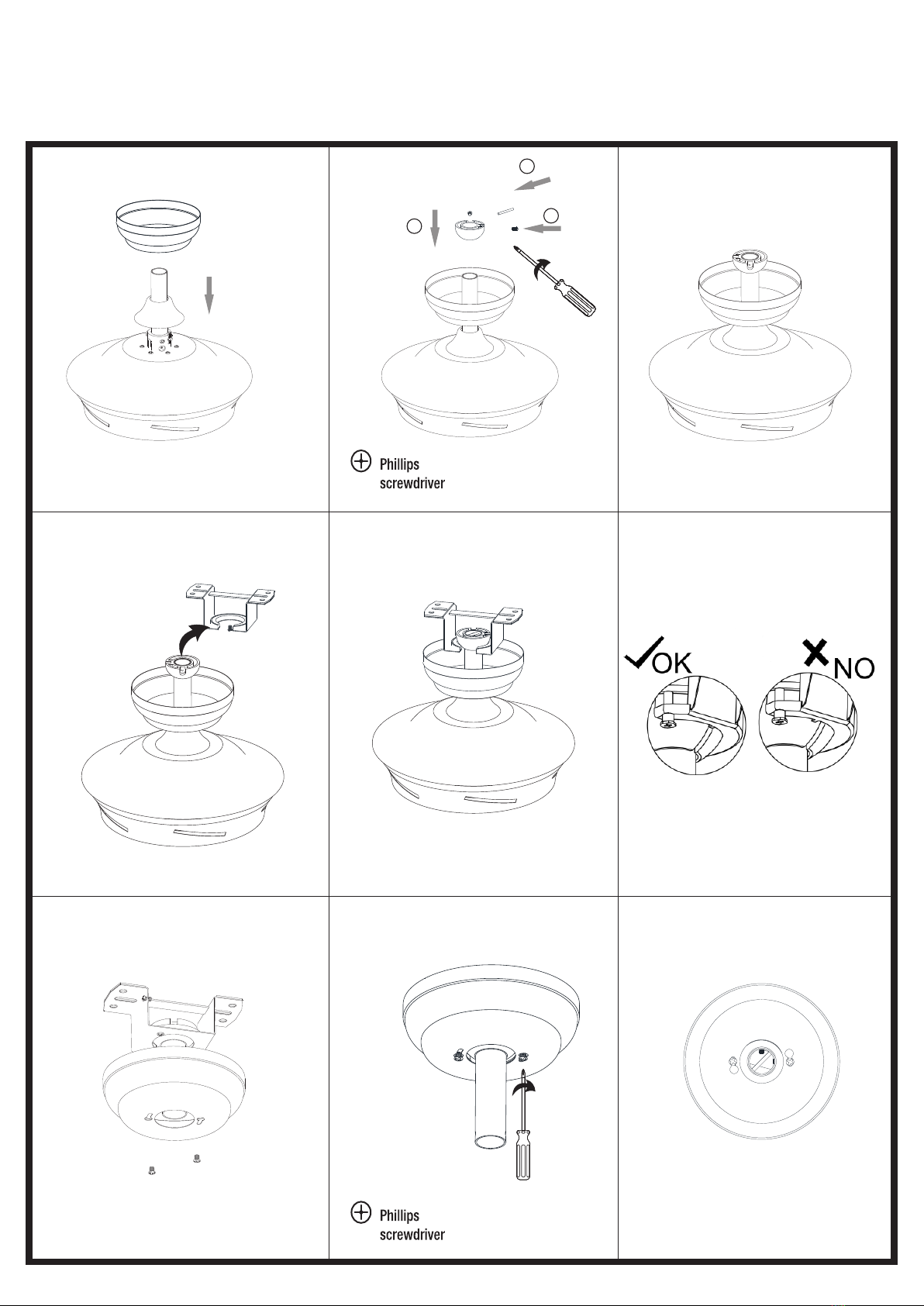 Phillips screwdriver

OK

NO

Phillips screwdriver