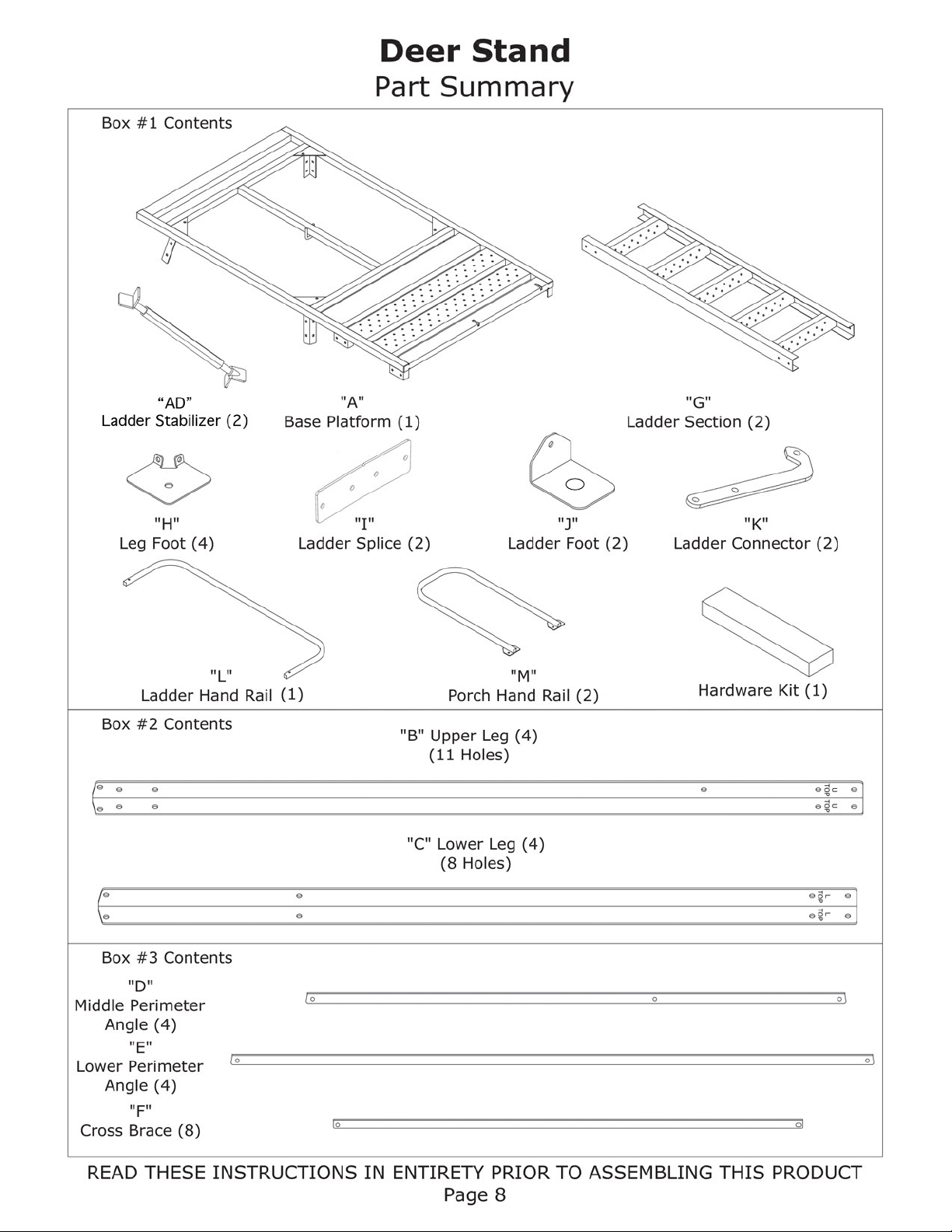 Deer Stand
Part Summary

Box #1 Contents

“AD”
Ladder Stabilizer (2)

"A"
Base Platform (1)

"G"
Ladder Section (2)

"H"
Leg Foot (4)

"I"
Ladder Splice (2)

"J"
Ladder Foot (2)

"K"
Ladder Connector (2)

"L"
Ladder Hand Rail (1)

"M"
Porch Hand Rail (2)

Hardware Kit (1)

Box #2 Contents

"B" Upper Leg (4)
(11 Holes)

U TOP
U TOP

"C" Lower Leg (4)
(8 Holes)

L TOP
L TOP

Box #3 Contents

"D"
Middle Perimeter Angle (4)

"E"
Lower Perimeter Angle (4)

"F"
Cross Brace (8)

READ THESE INSTRUCTIONS IN ENTIRETY PRIOR TO ASSEMBLING THIS PRODUCT
Page 8