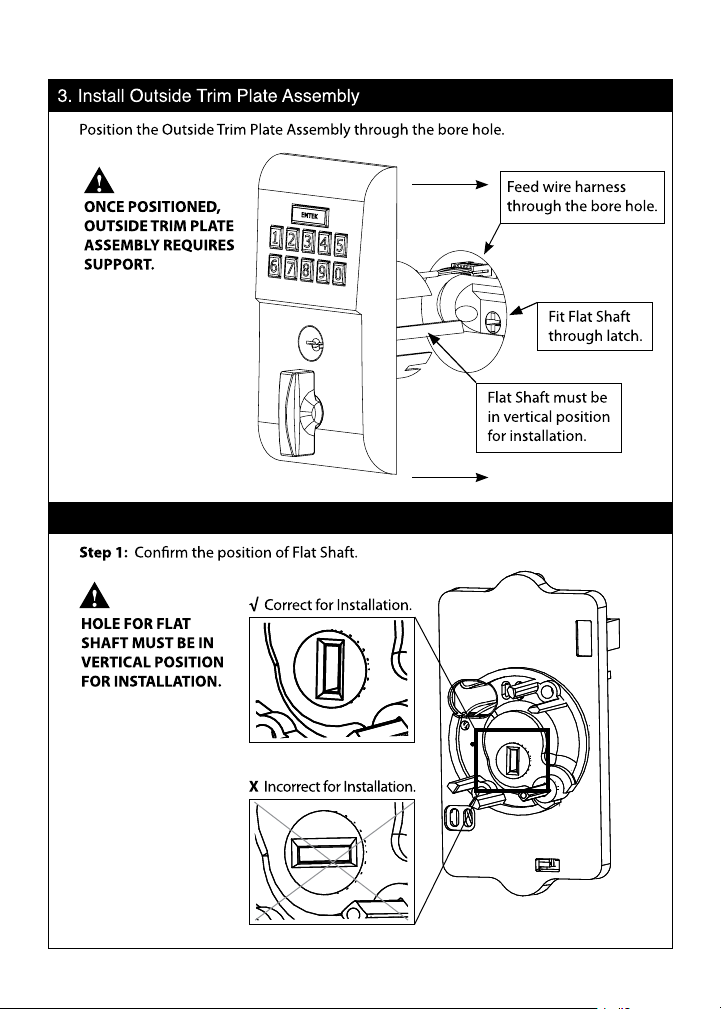 3. Install Outside Trim Plate Assembly

Position the Outside Trim Plate Assembly through the bore hole.

ONCE POSITIONED, OUTSIDE TRIM PLATE ASSEMBLY REQUIRES SUPPORT.

ENTER

1 2 3 4 5
6 7 8 9 0

Feed wire harness through the bore hole.

Fit Flat Shaft through latch.

Flat Shaft must be in vertical position for installation.

Step 1: Confirm the position of Flat Shaft.

HOLE FOR FLAT SHAFT MUST BE IN VERTICAL POSITION FOR INSTALLATION.

√ Correct for Installation.

X Incorrect for Installation.