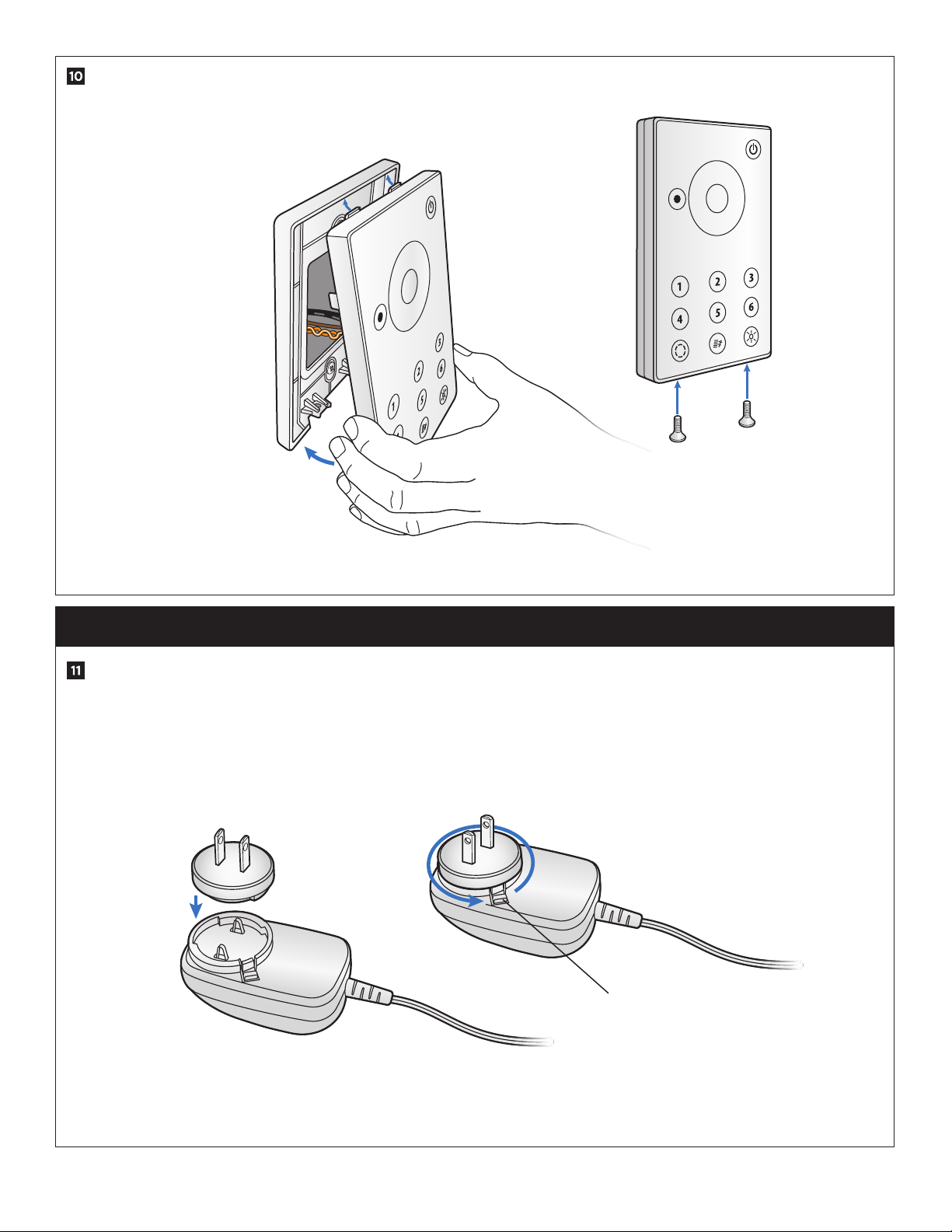 10

1 2 3
4 5 6

11