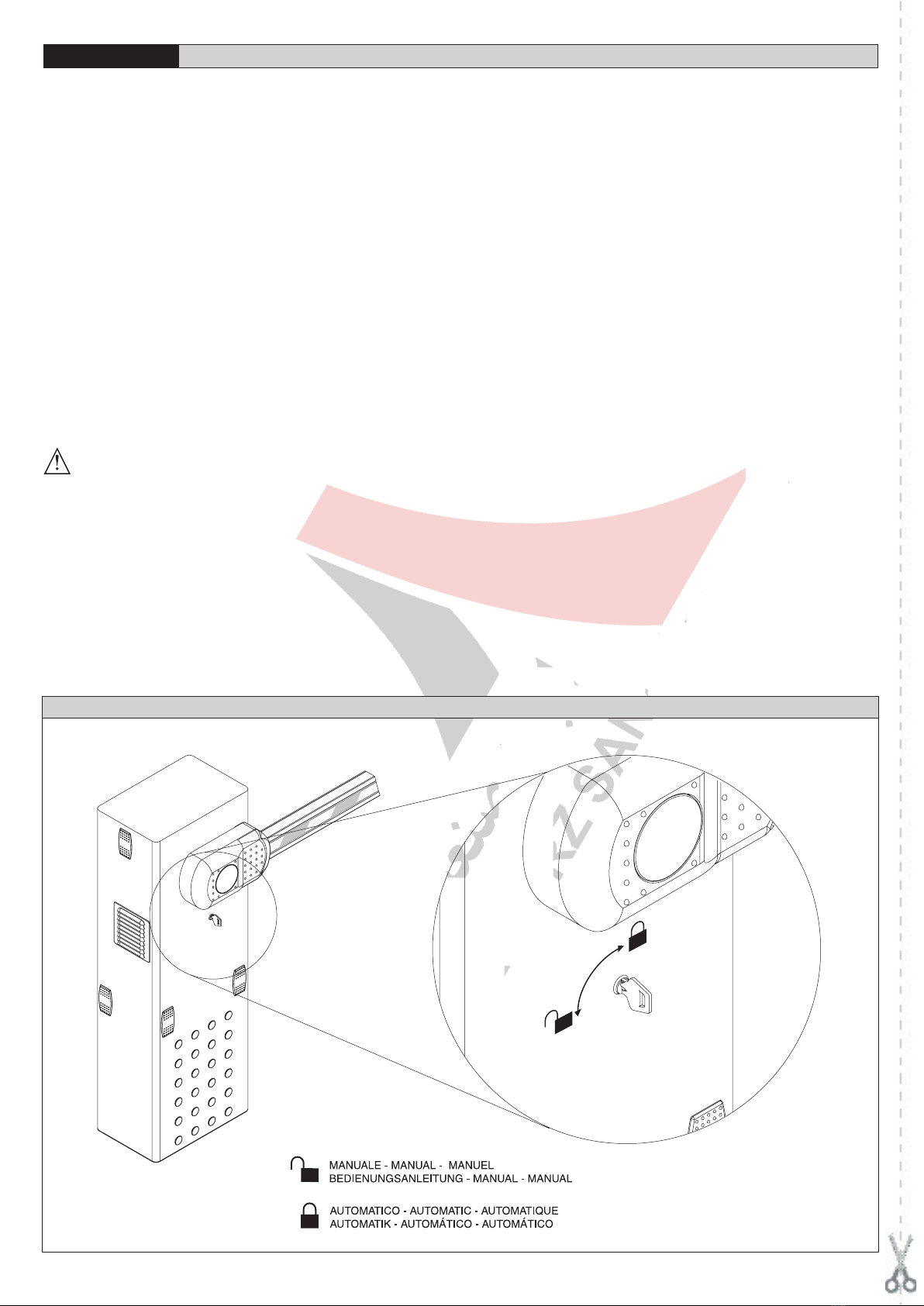 MANUALE - MANUAL - MANUEL
BEDIENUNGSANLEITUNG - MANUAL - MANUAL

AUTOMATICO - AUTOMATIC - AUTOMATIQUE
AUTOMATIK - AUTOMÁTICO - AUTOMÁTICO