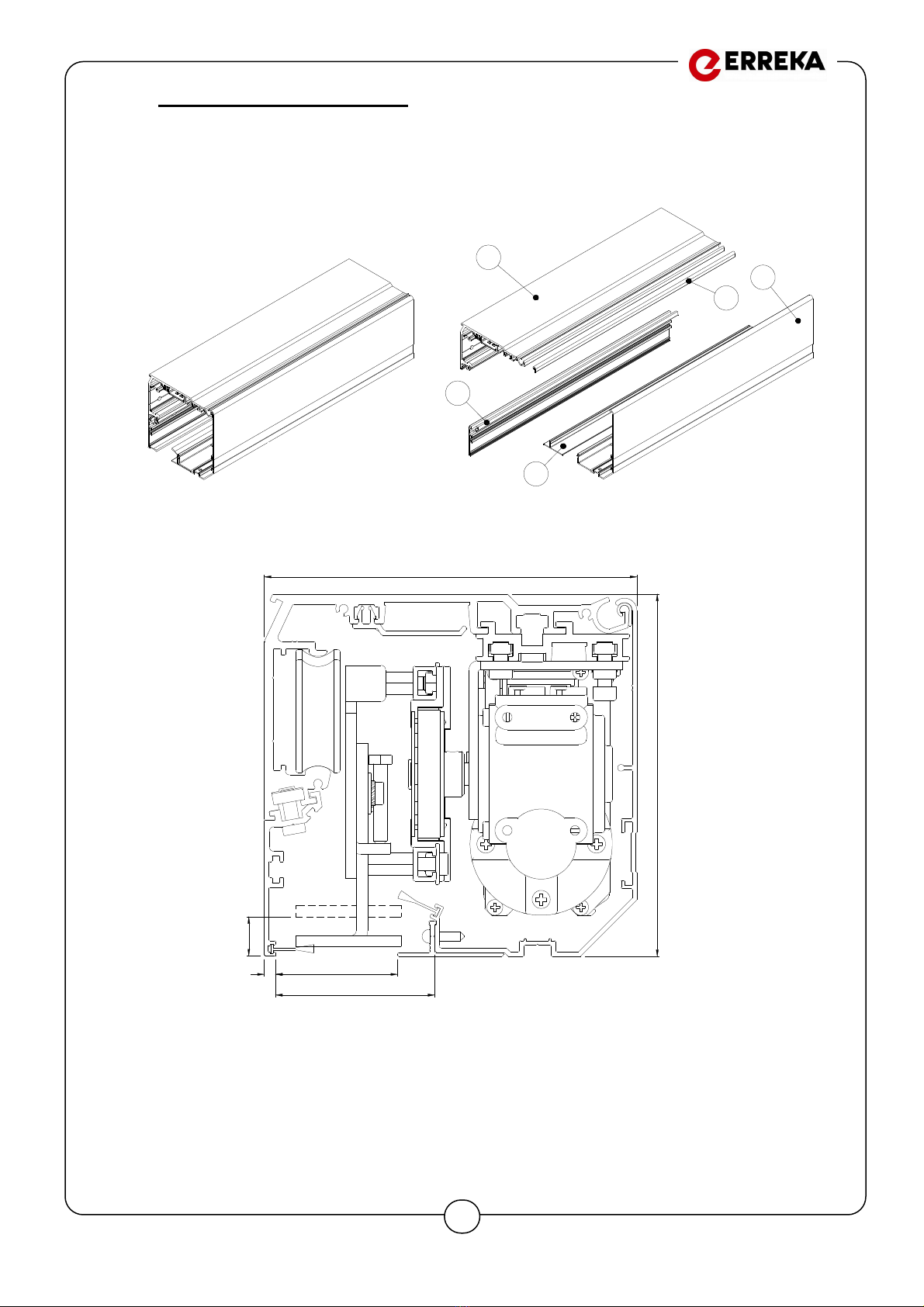 ERREKA