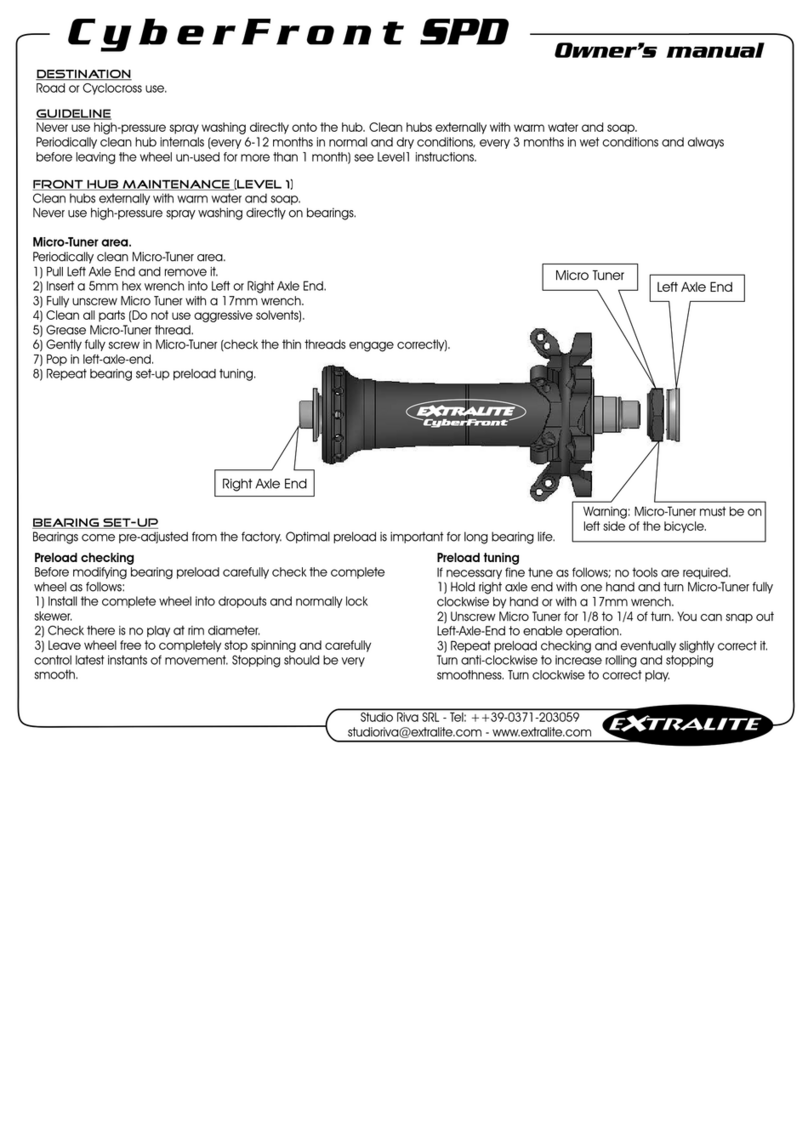 CyberFront SPD

Owner's manual

DESTINATION
Road or Cyclocross use.

GUIDELINE
Never use high-pressure spray washing directly onto the hub. Clean hubs externally with warm water and soap.
Periodically clean hub internals (every 6-12 months in normal and dry conditions, every 3 months in wet conditions and always before leaving the wheel un-used for more than 1 month) see Level1 instructions.

FRONT HUB MAINTENANCE [LEVEL 1]
Clean hubs externally with warm water and soap.
Never use high-pressure spray washing directly on bearings.

Micro-Tuner area.
Periodically clean Micro-Tuner area.
1) Pull Left Axle End and remove it.
2) Insert a 5mm hex wrench into Left or Right Axle End.
3) Fully unscrew Micro Tuner with a 17mm wrench.
4) Clean all parts (Do not use aggressive solvents).
5) Grease Micro-Tuner thread.
6) Gently fully screw in Micro-Tuner (check the thin threads engage correctly).
7) Pop in left-axle-end.
8) Repeat bearing set-up preload tuning.

Micro Tuner

Left Axle End

EXTRALITE
CyberFront

Right Axle End

Warning: Micro-Tuner must be on left side of the bicycle.

BEARING SET-UP
Bearings come pre-adjusted from the factory. Optimal preload is important for long bearing life.

Preload checking
Before modifying bearing preload carefully check the complete wheel as follows:
1) Install the complete wheel into dropouts and normally lock skewer.
2) Check there is no play at rim diameter.
3) Leave wheel free to completely stop spinning and carefully control latest instants of movement. Stopping should be very smooth.

Preload tuning
If necessary fine tune as follows; no tools are required.
1) Hold right axle end with one hand and turn Micro-Tuner fully clockwise by hand or with a 17mm wrench.
2) Unscrew Micro Tuner for 1/8 to 1/4 of turn. You can snap out Left-Axle-End to enable operation.
3) Repeat preload checking and eventually slightly correct it. Turn anti-clockwise to increase rolling and stopping smoothness. Turn clockwise to correct play.

Studio Riva SRL - Tel: ++39-0371-203059
studioriva@extralite.com - www.extralite.com

EXTRALITE