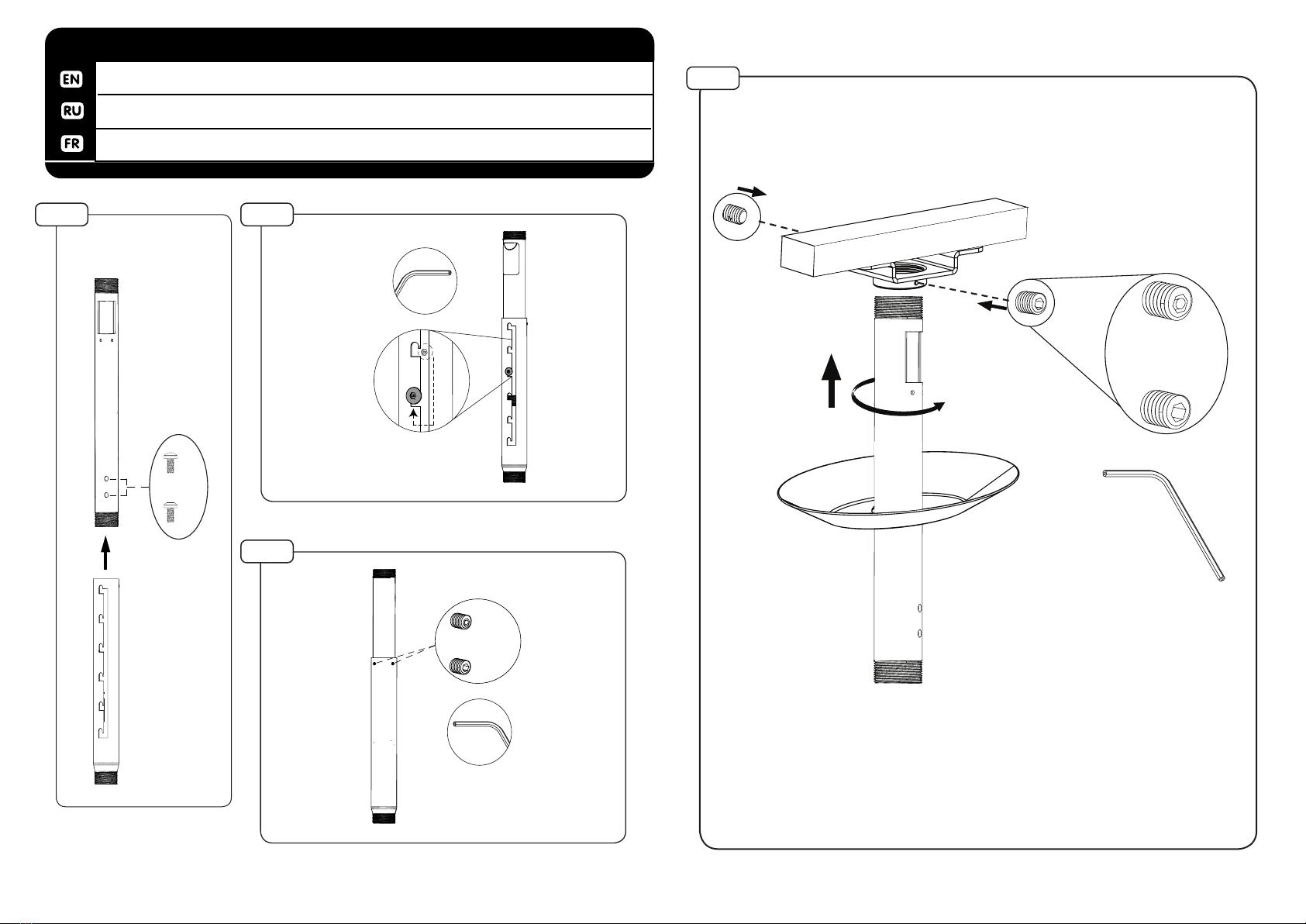 EN
RU
FR