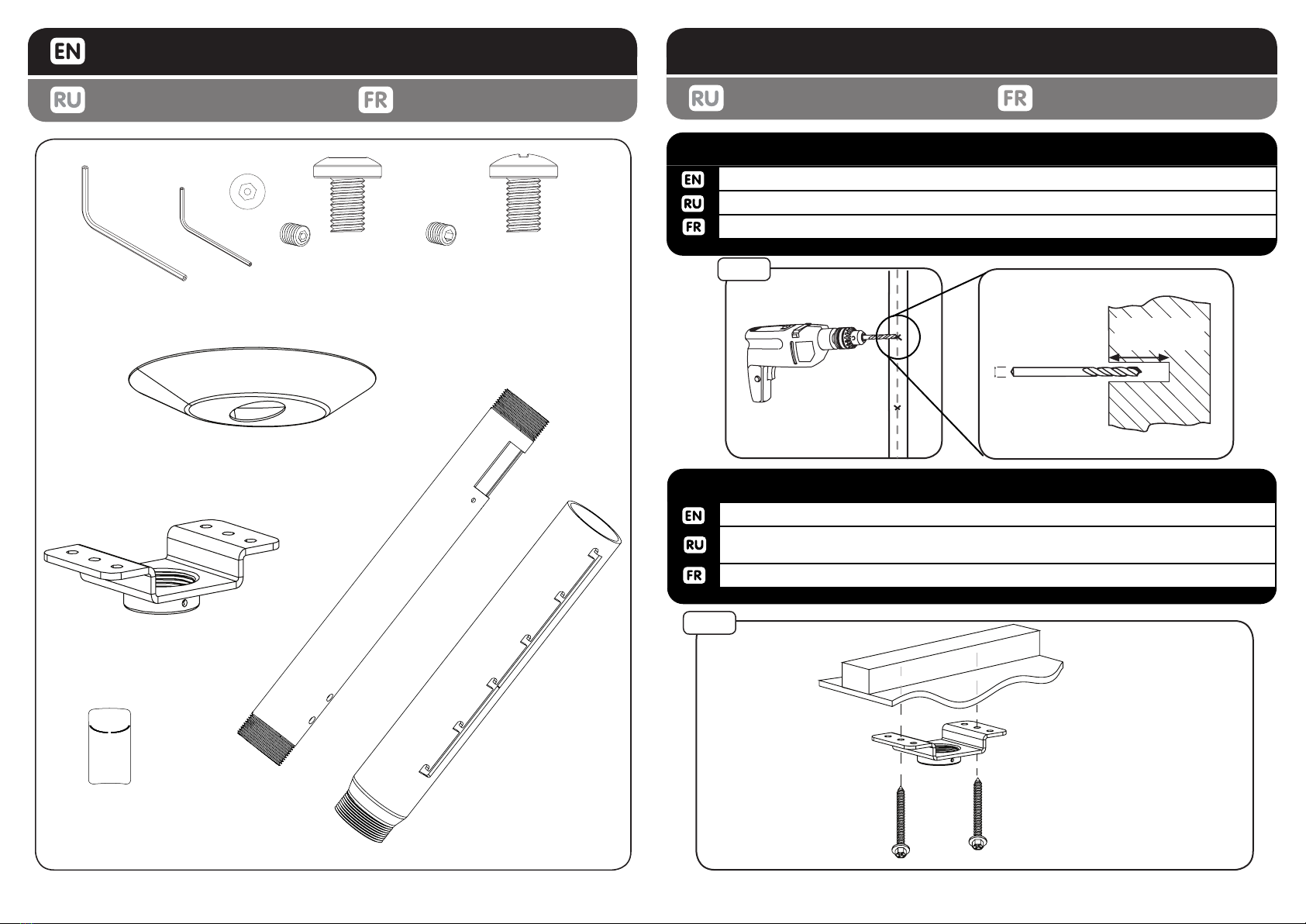 EN
RU
FR

RU
FR

EN
RU
FR

EN
RU
FR