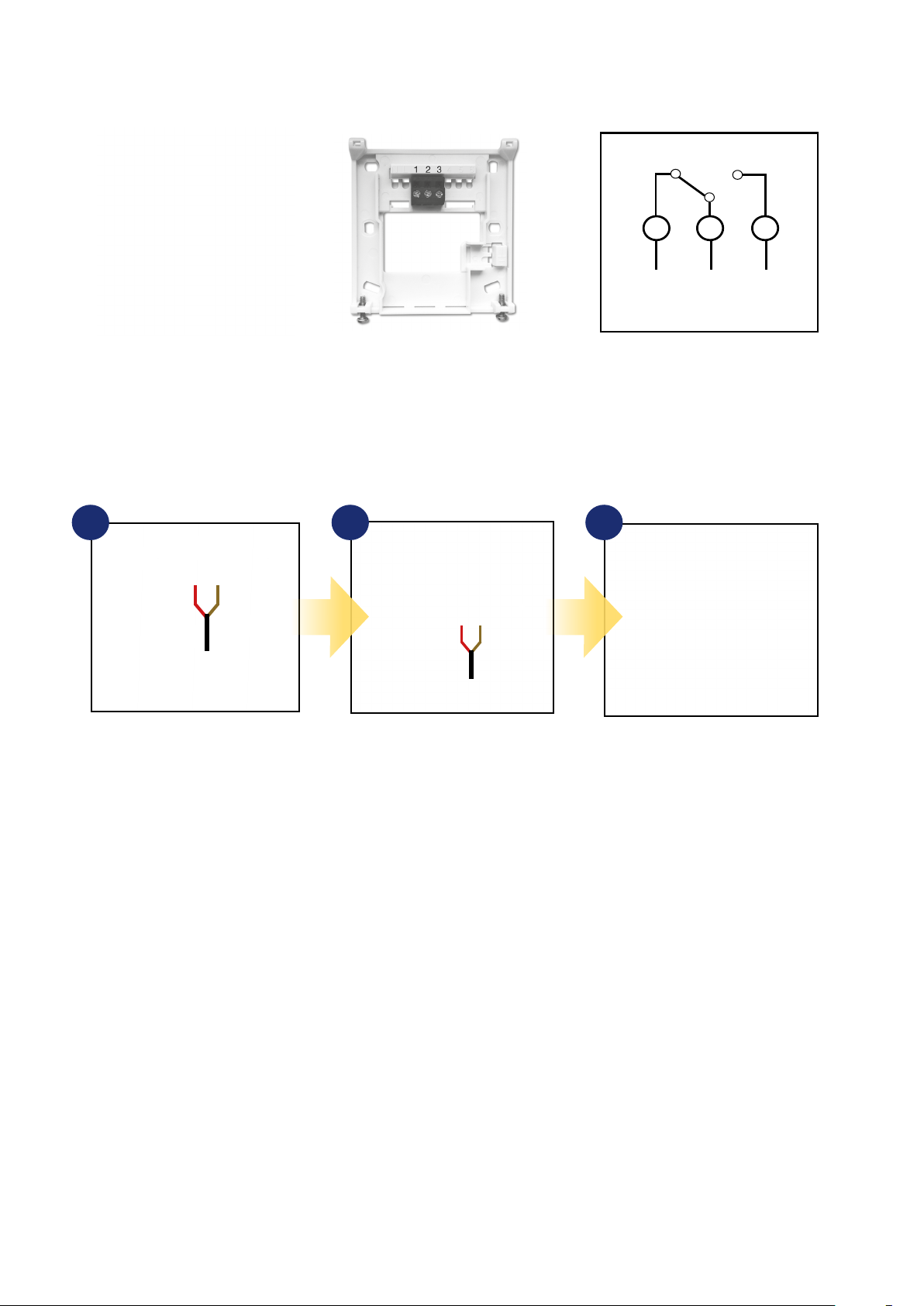 1 2 3