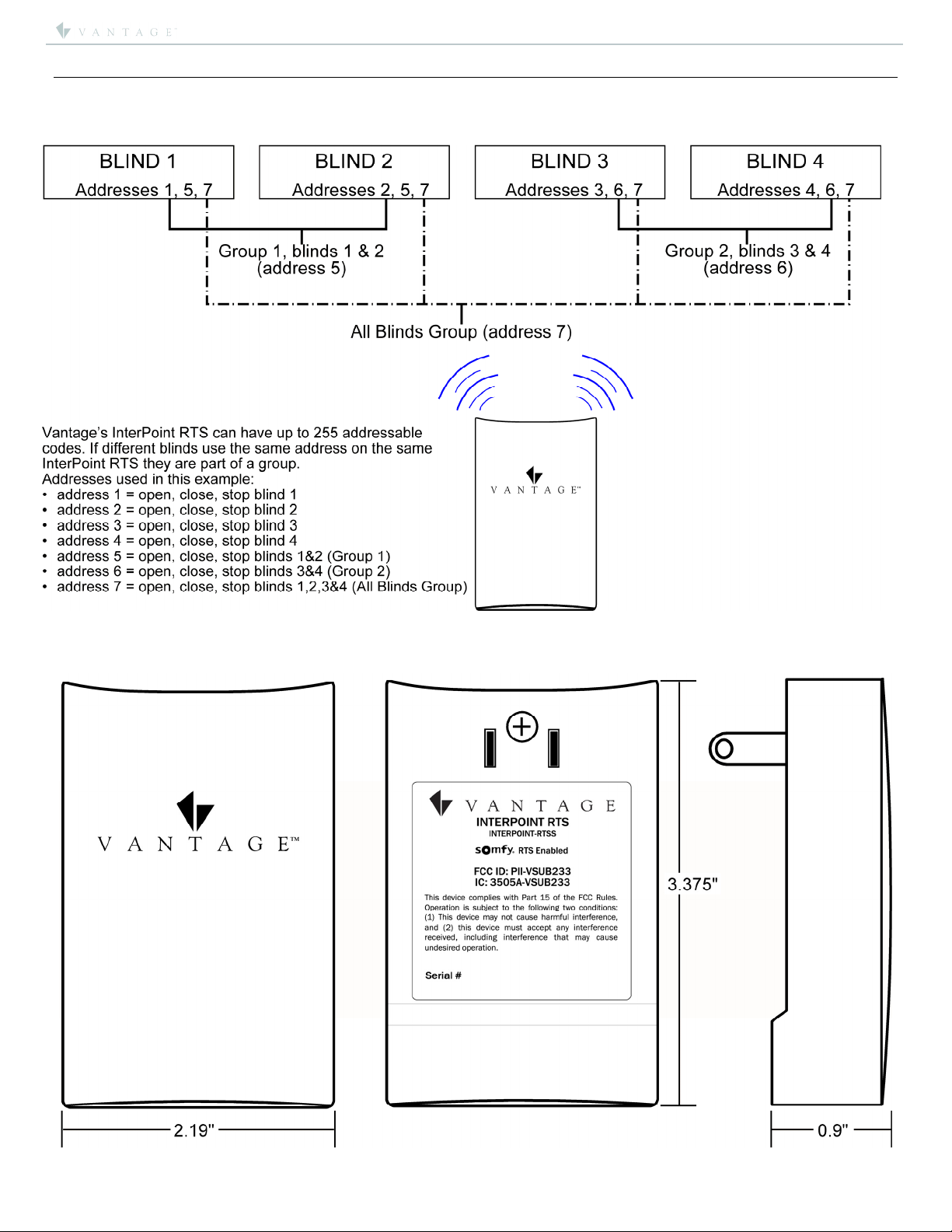 VANTAGE™

BLIND 1
Addresses 1, 5, 7

BLIND 2
Addresses 2, 5, 7

BLIND 3
Addresses 3, 6, 7

BLIND 4
Addresses 4, 6, 7

Group 1, blinds 1 & 2
(address 5)

Group 2, blinds 3 & 4
(address 6)

All Blinds Group (address 7)

Vantage's InterPoint RTS can have up to 255 addressable codes. If different blinds use the same address on the same InterPoint RTS they are part of a group.
Addresses used in this example:
• address 1 = open, close, stop blind 1
• address 2 = open, close, stop blind 2
• address 3 = open, close, stop blind 3
• address 4 = open, close, stop blind 4
• address 5 = open, close, stop blinds 1&2 (Group 1)
• address 6 = open, close, stop blinds 3&4 (Group 2)
• address 7 = open, close, stop blinds 1,2,3&4 (All Blinds Group)

VANTAGE™

VANTAGE™

VANTAGE
INTERPOINT RTS
INTERPOINT-RTSS
somfy. RTS Enabled
FCC ID: PII-VSUB233
IC: 3505A-VSUB233
This device complies with Part 15 of the FCC Rules. Operation is subject to the following two conditions: (1) This device may not cause harmful interference, and (2) this device must accept any interference received, including interference that may cause undesired operation.
Serial #

3.375"

2.19"

0.9"