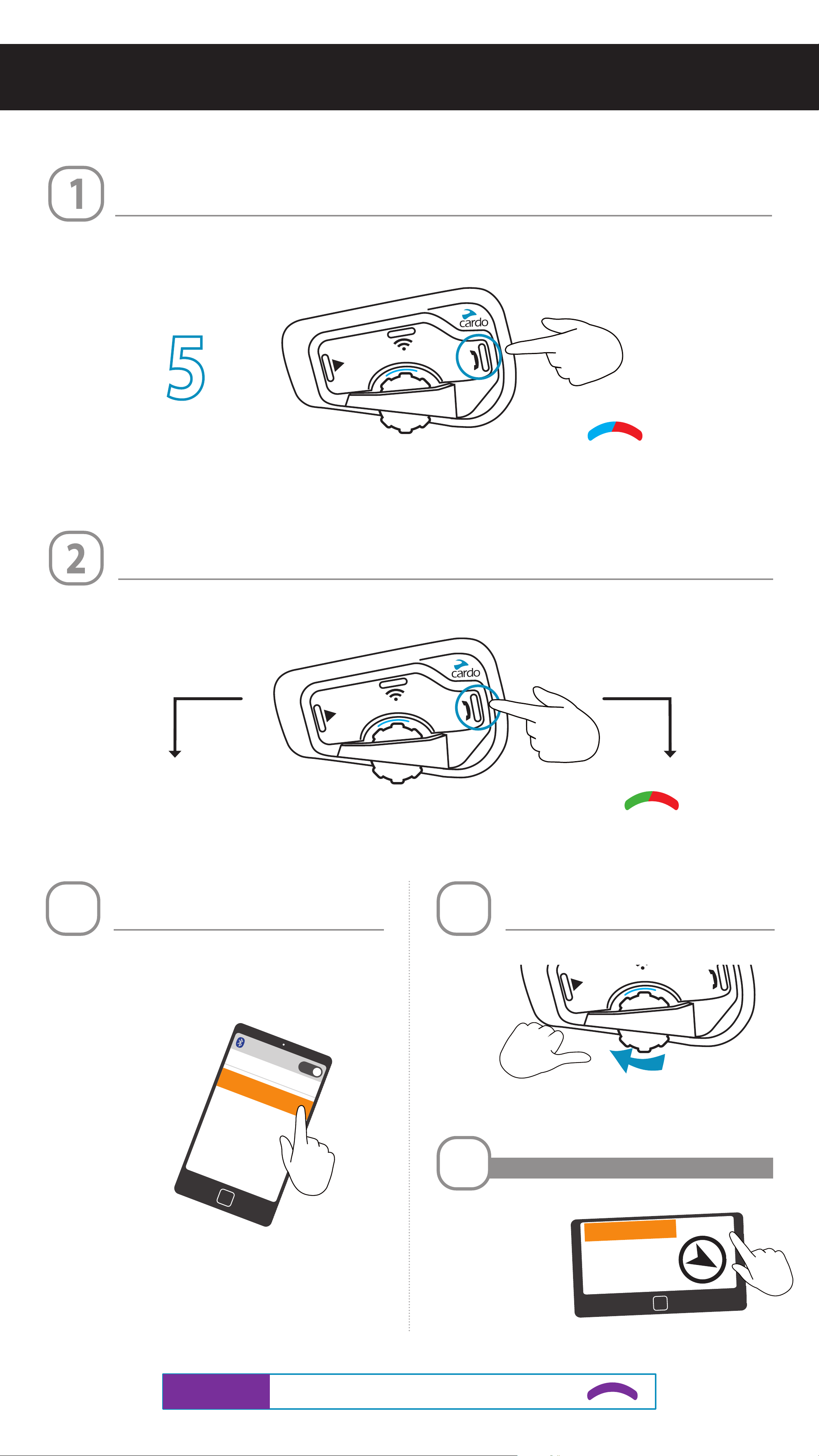 1

5

cardo

2

cardo