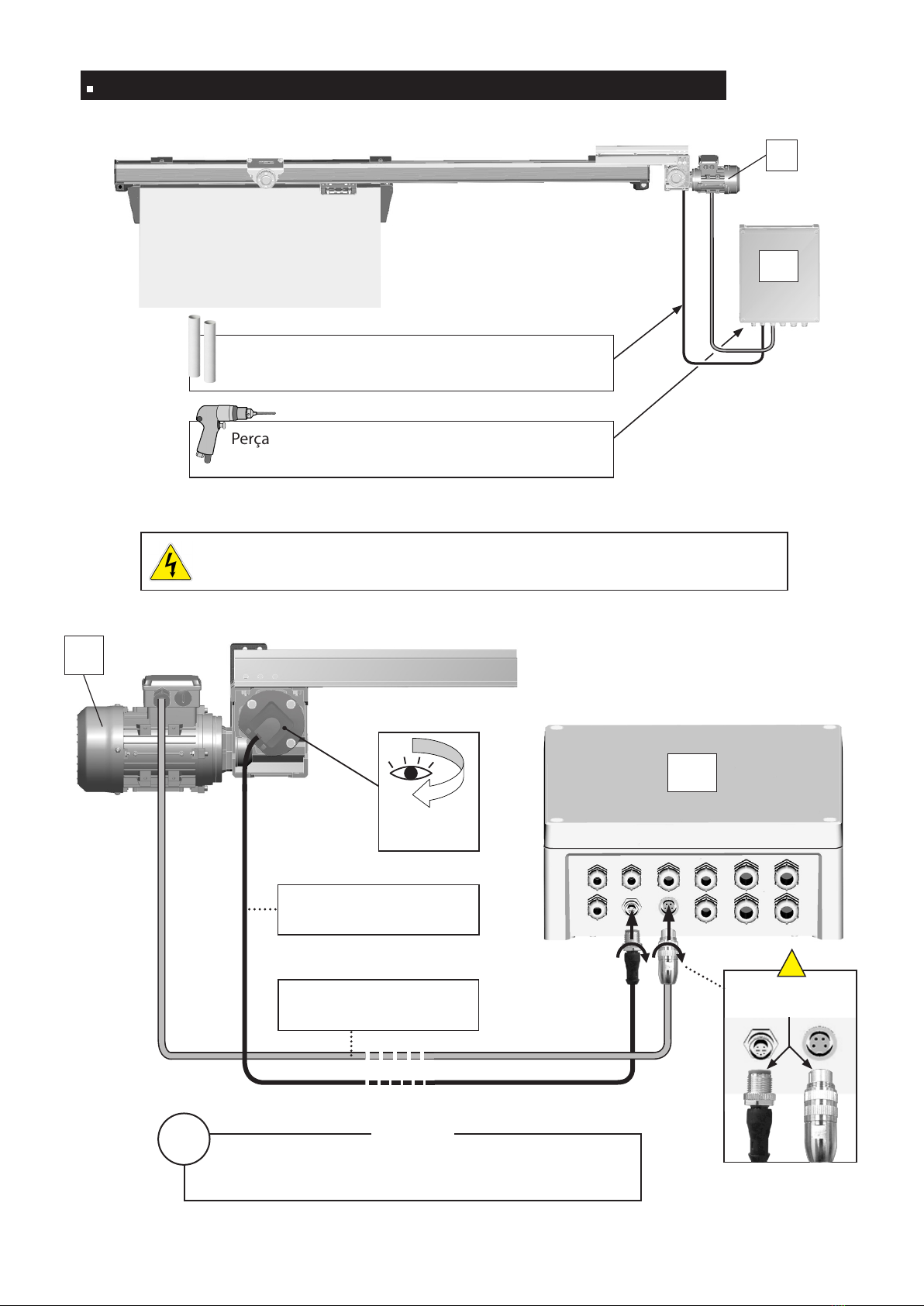 Perça