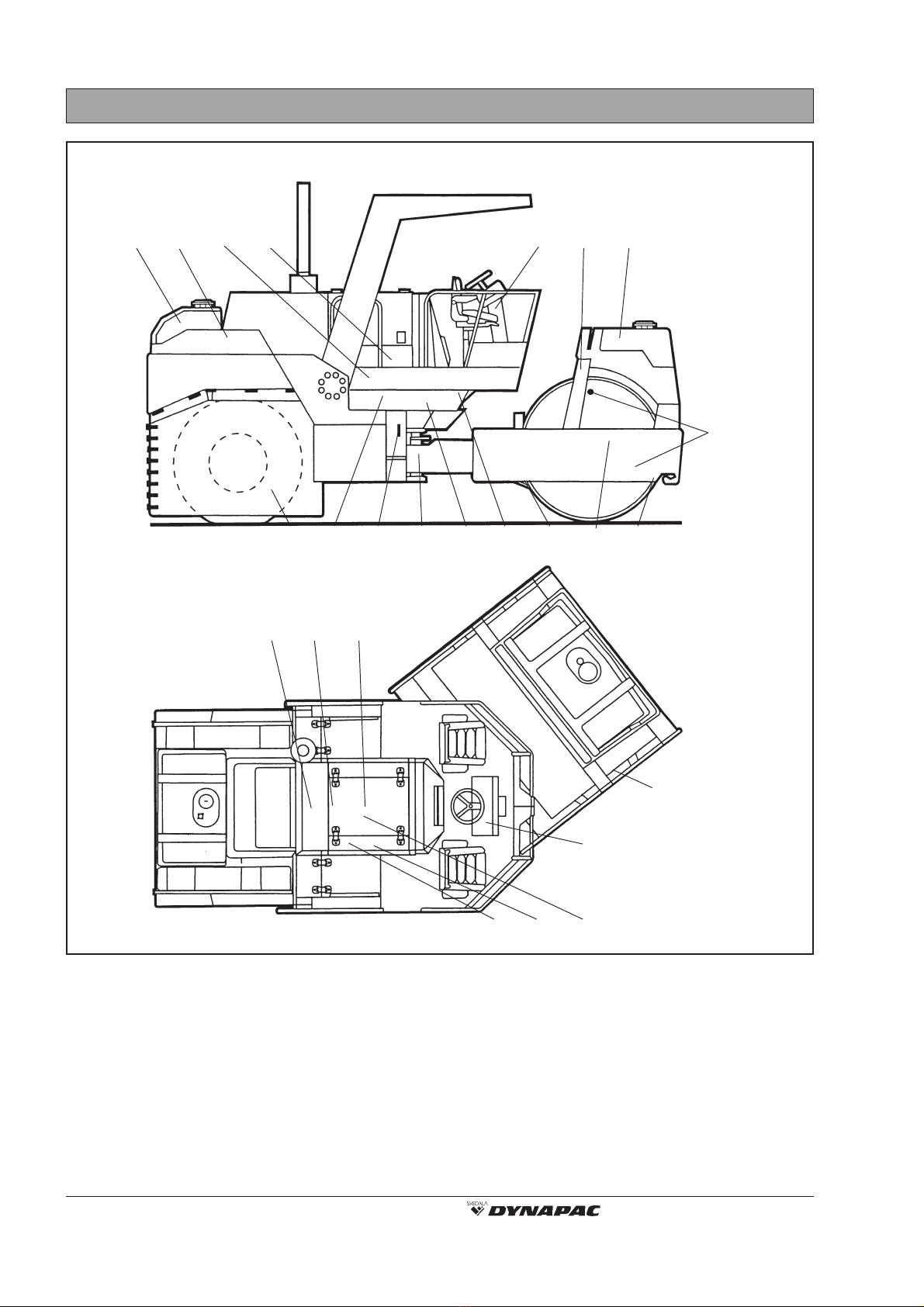 SVEDALA DYNAPAC