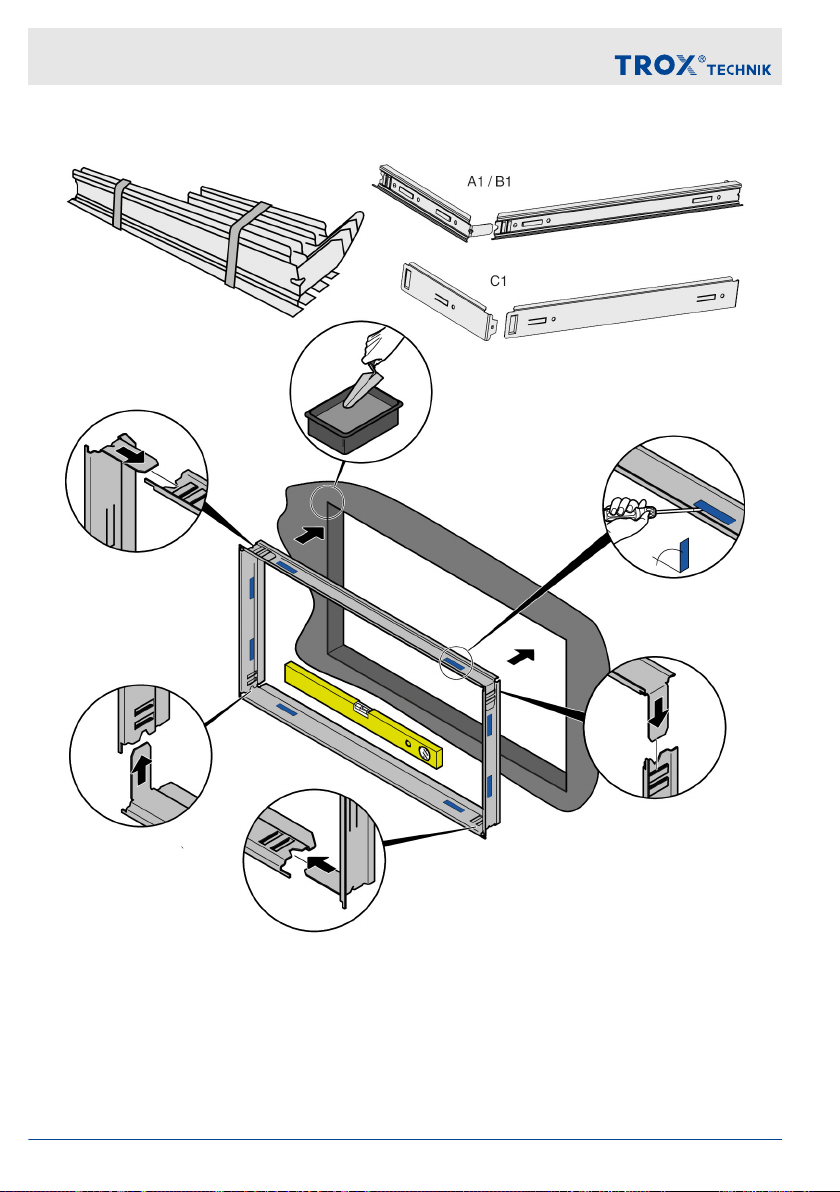 TROX® TECHNIK

A1 / B1

C1