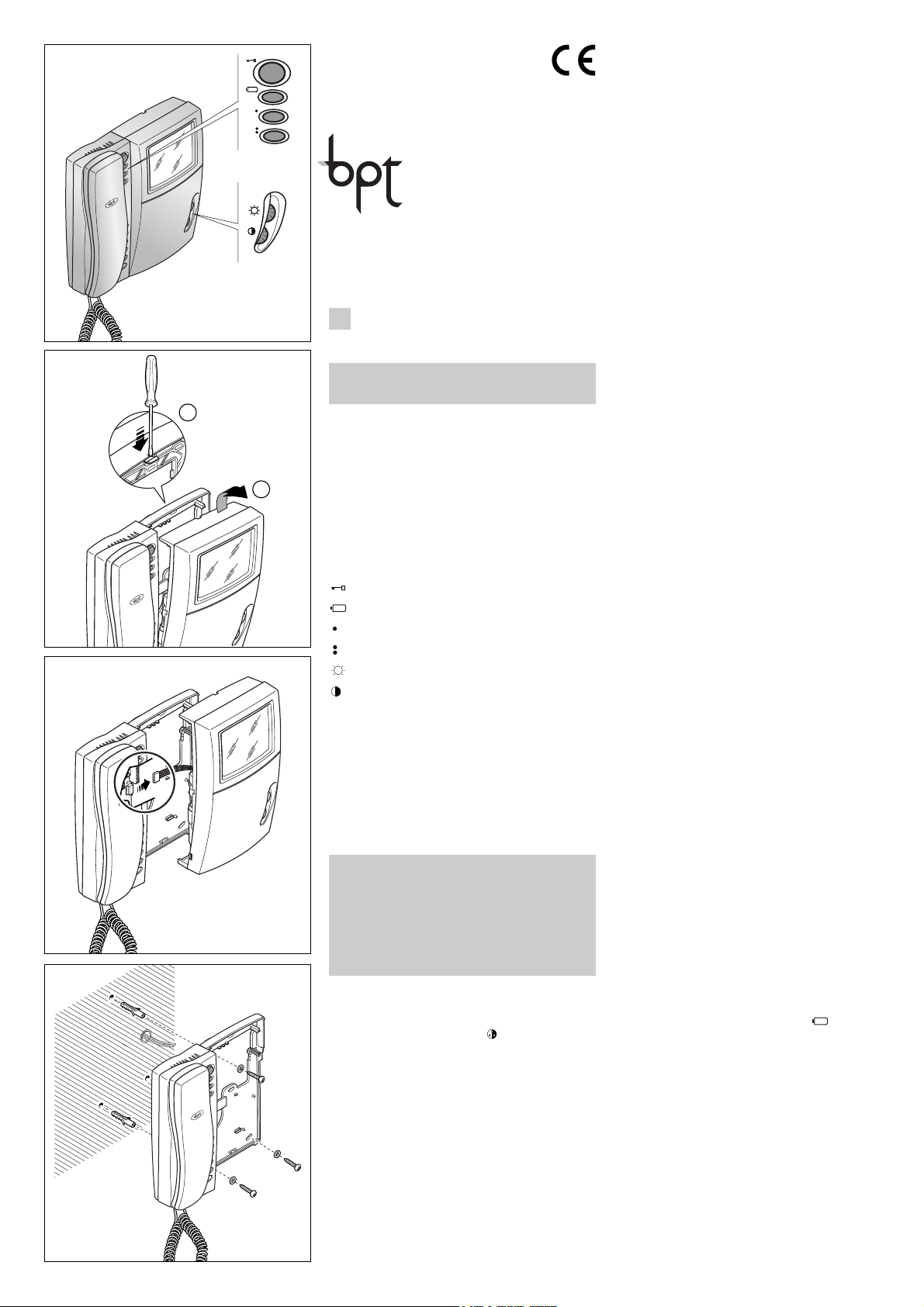 CE

bpt