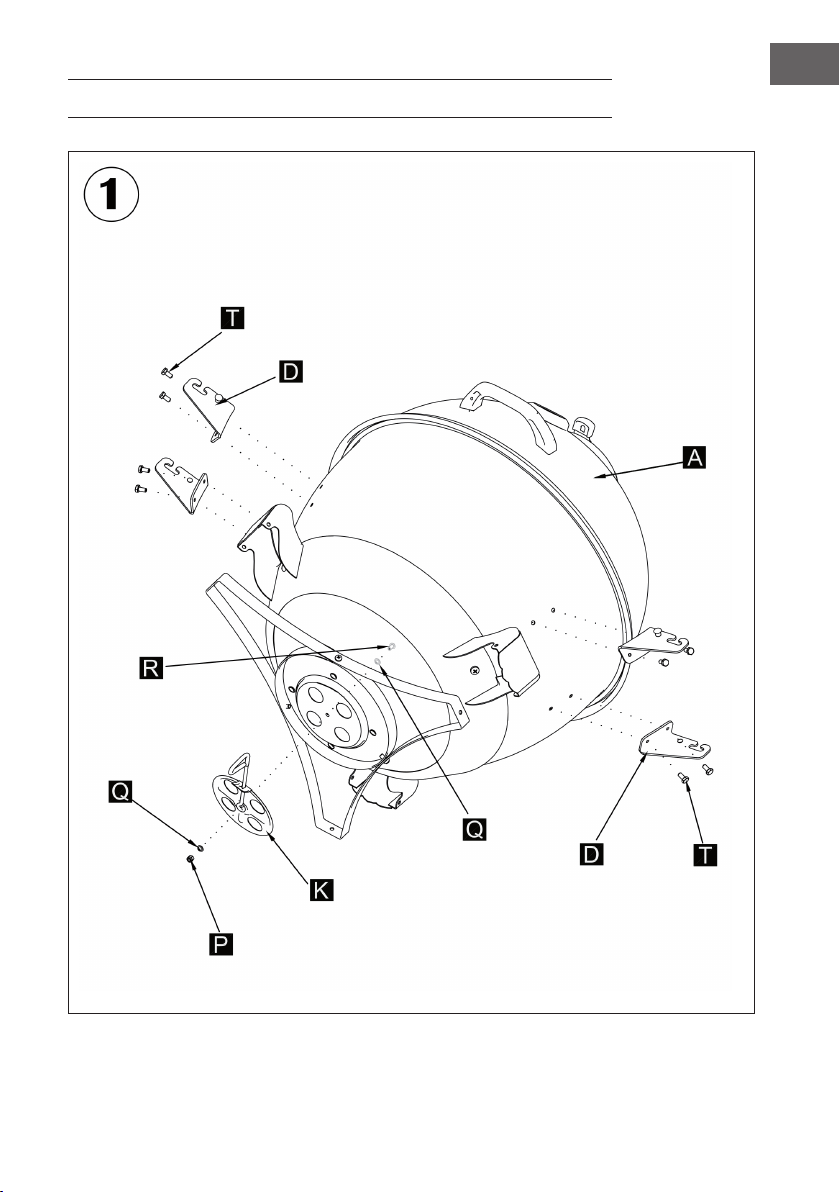 1

T

D

A

R

Q

Q

K

P

D

T