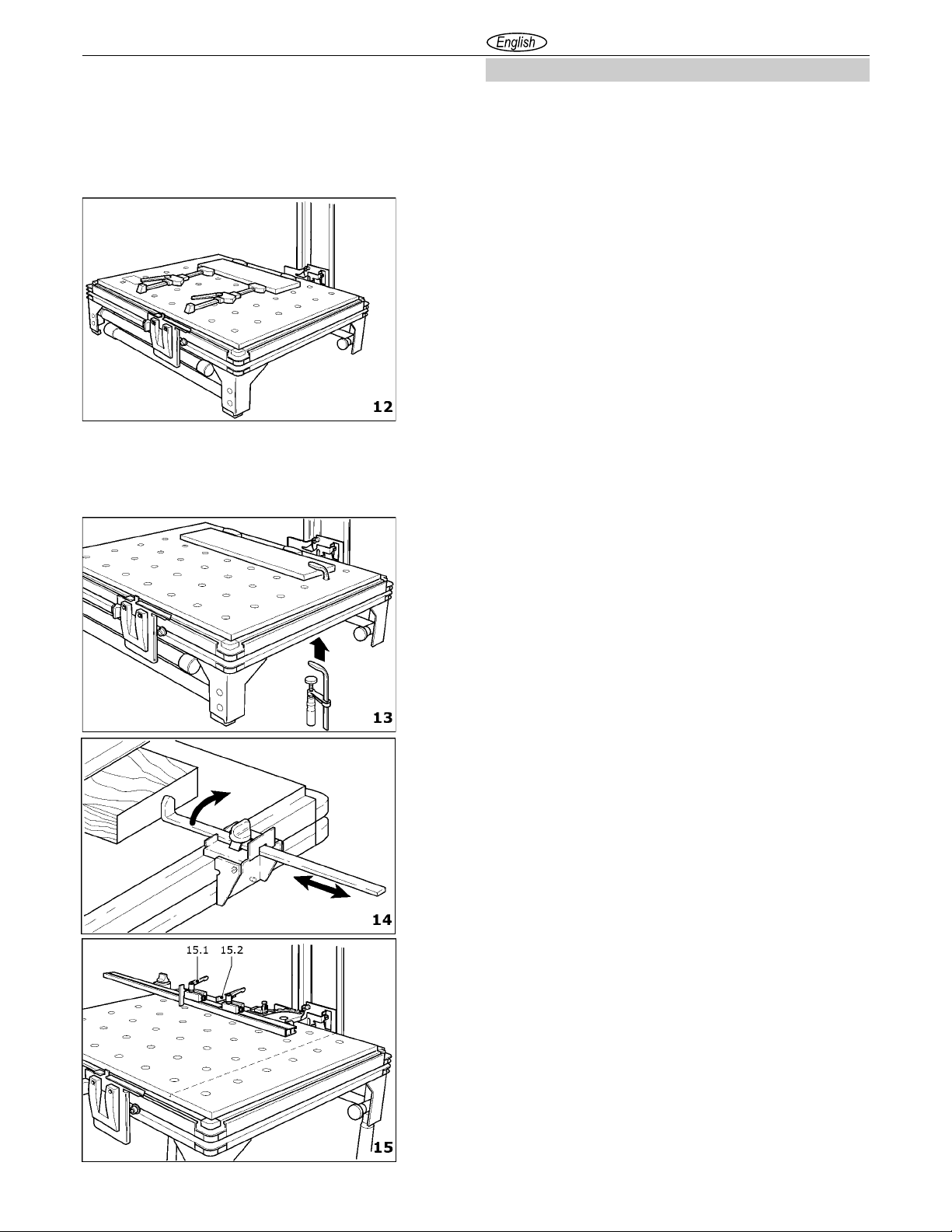 English

12

13

14

15.1 15.2

15