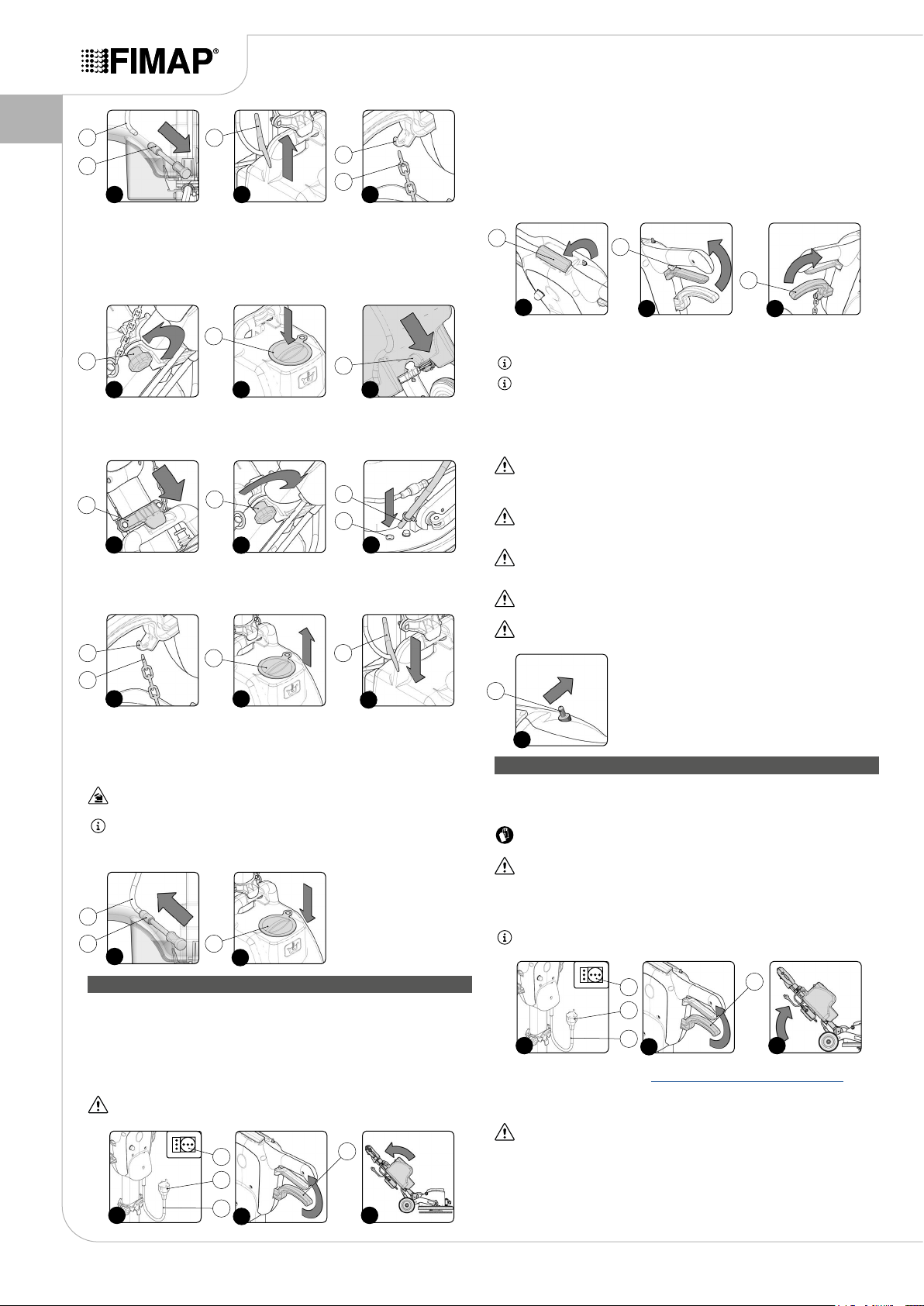 FIMAP®