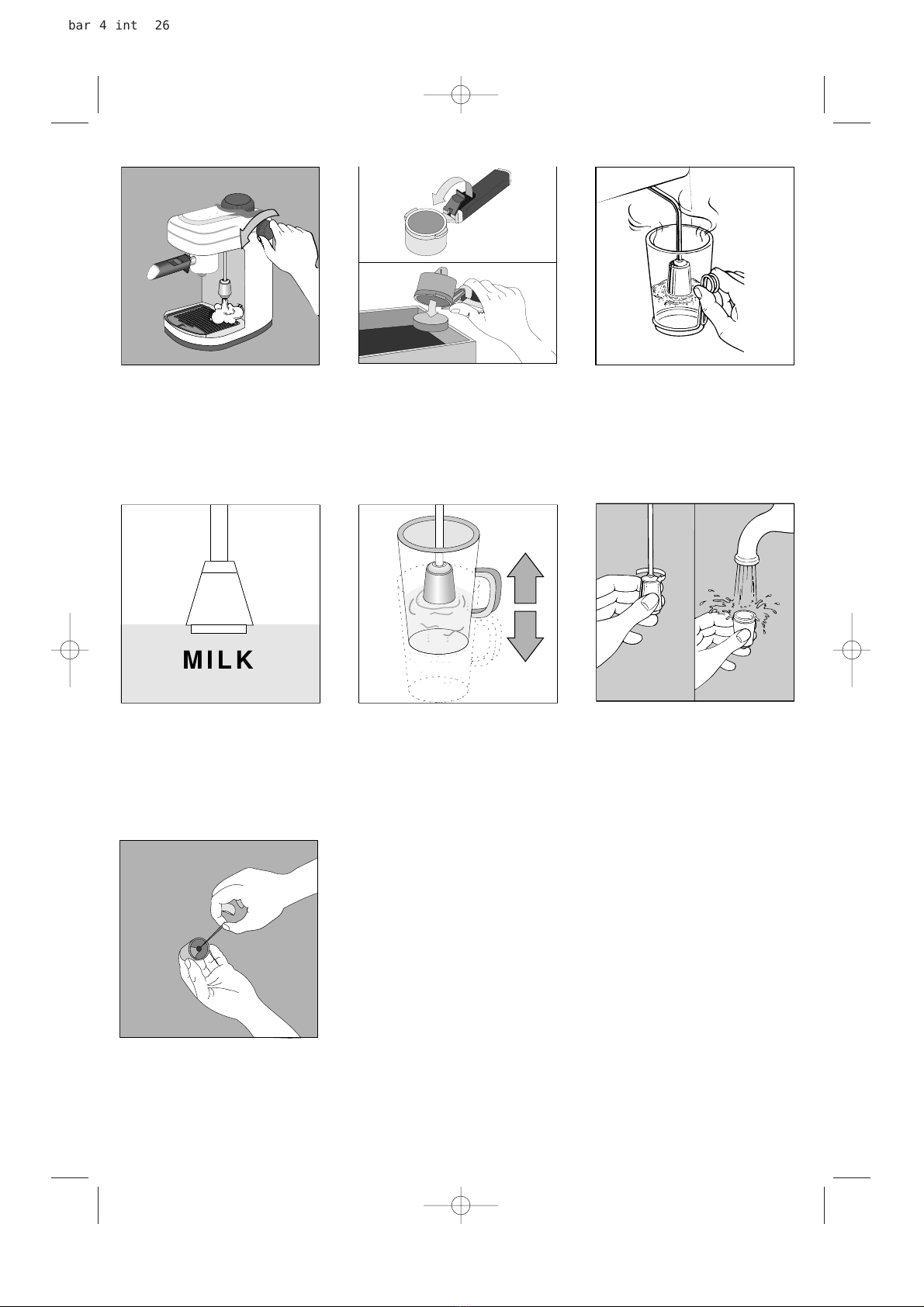 bar 4 int 26

MILK