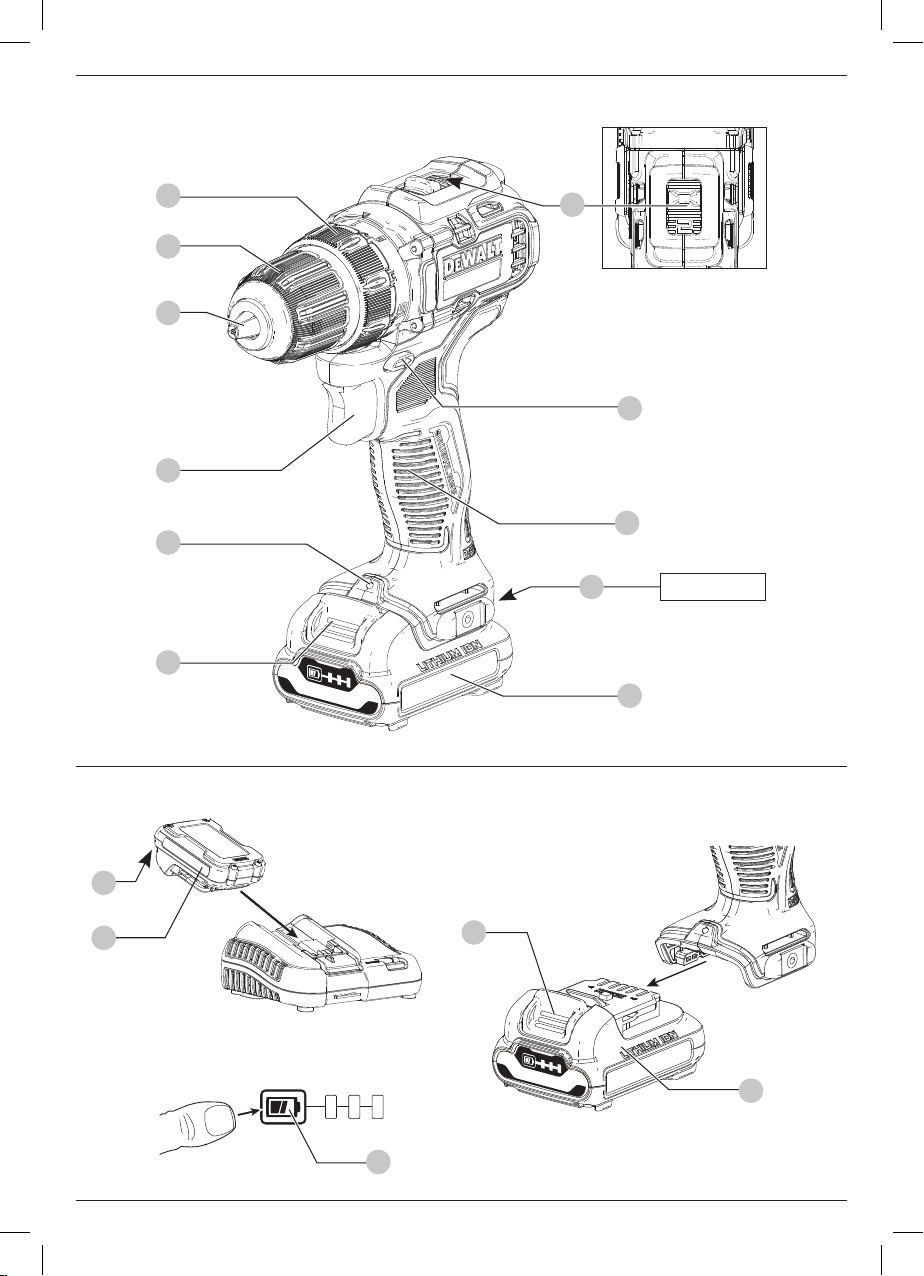 DEWALT

LITHIUM ION

LITHIUM ION